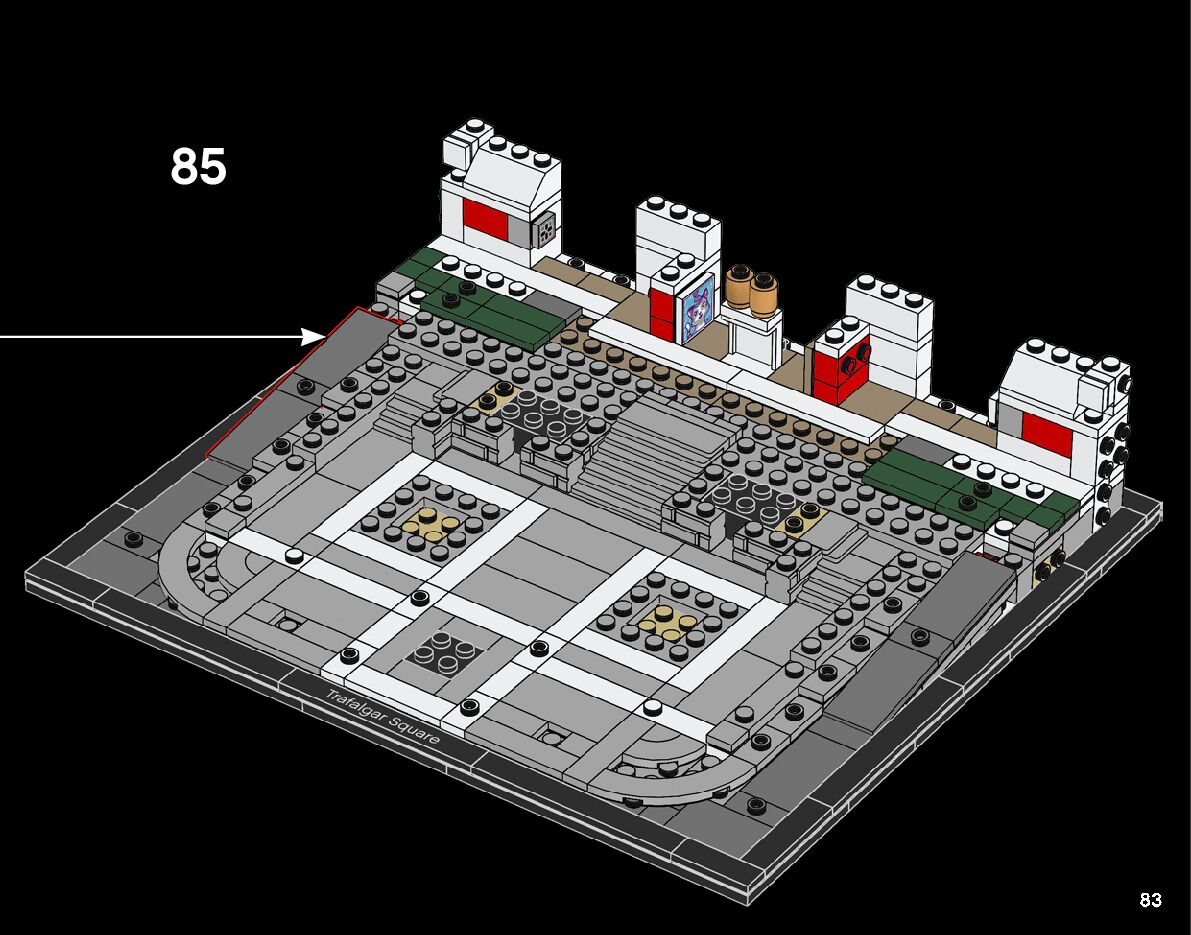 85

Trafalgar Square

83