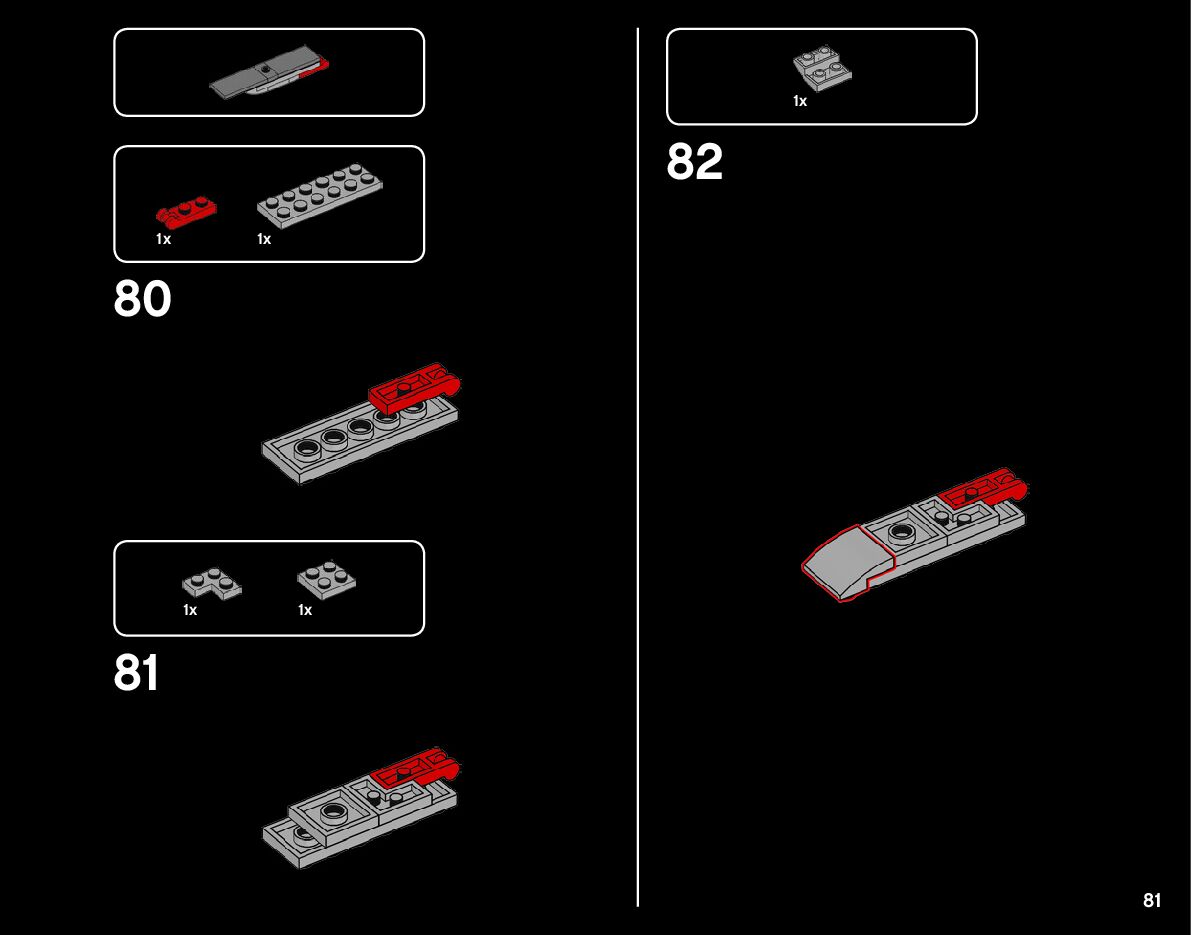 1x 1x

80

1x 1x

81

1x

82

81