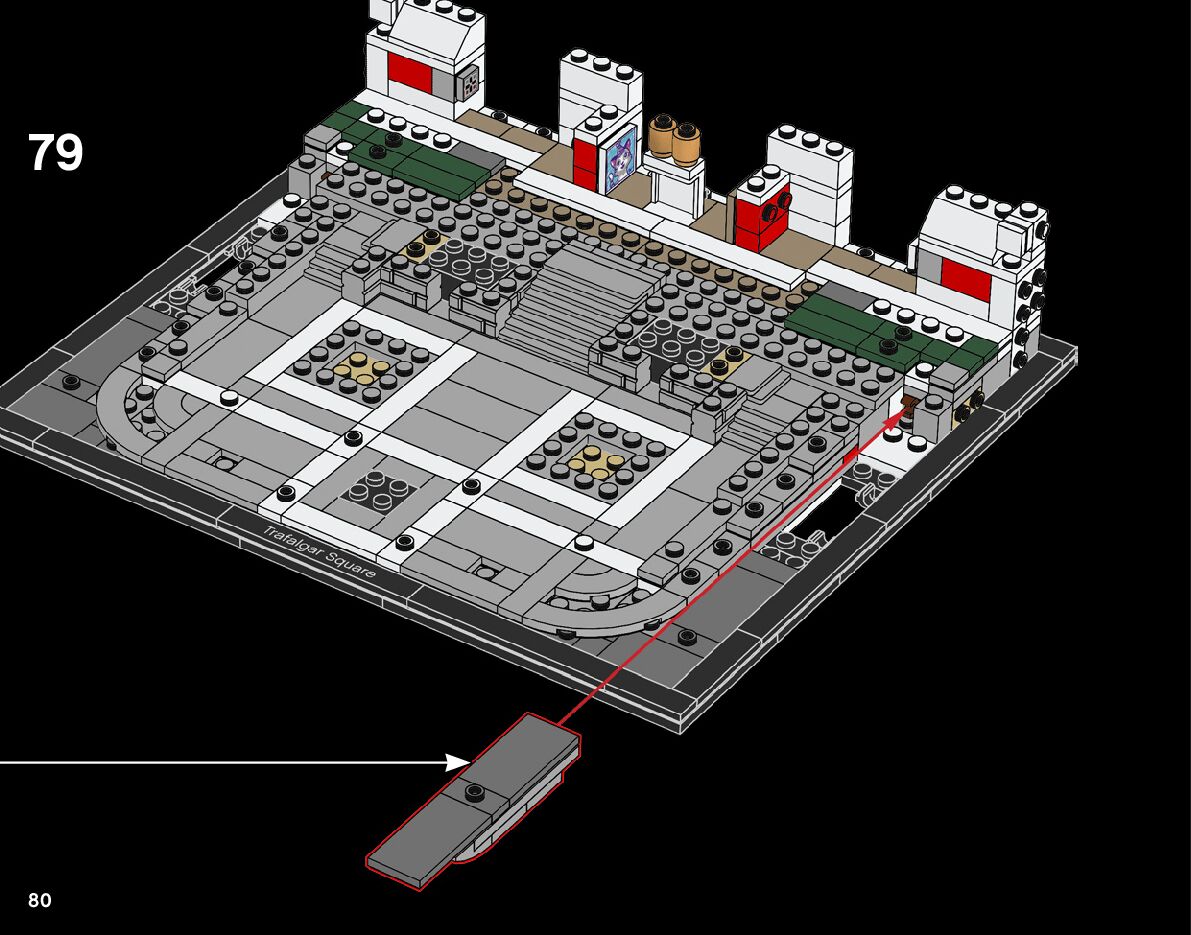 79

Trafalgar Square

80