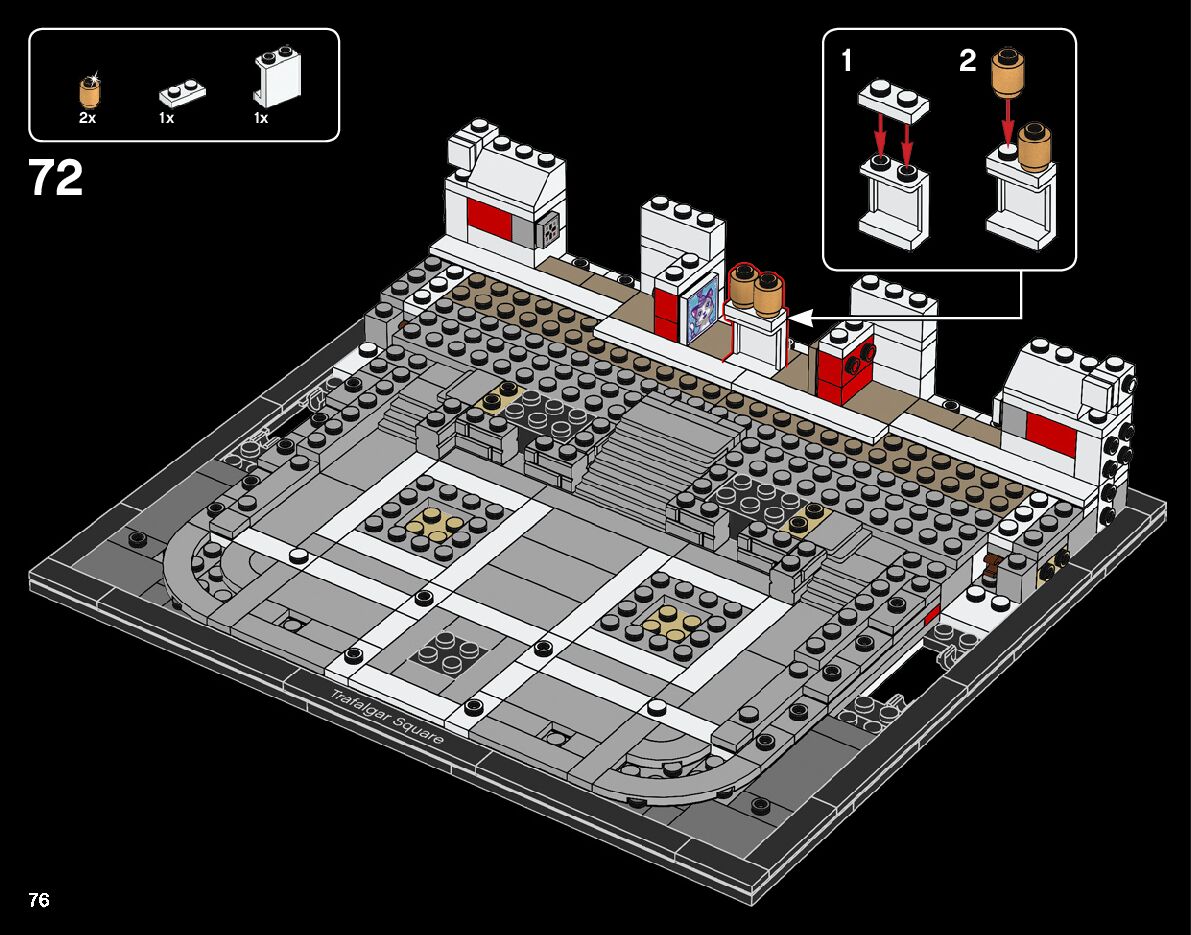 2x
1x
1x

72

1
2

Trafalgar Square

76