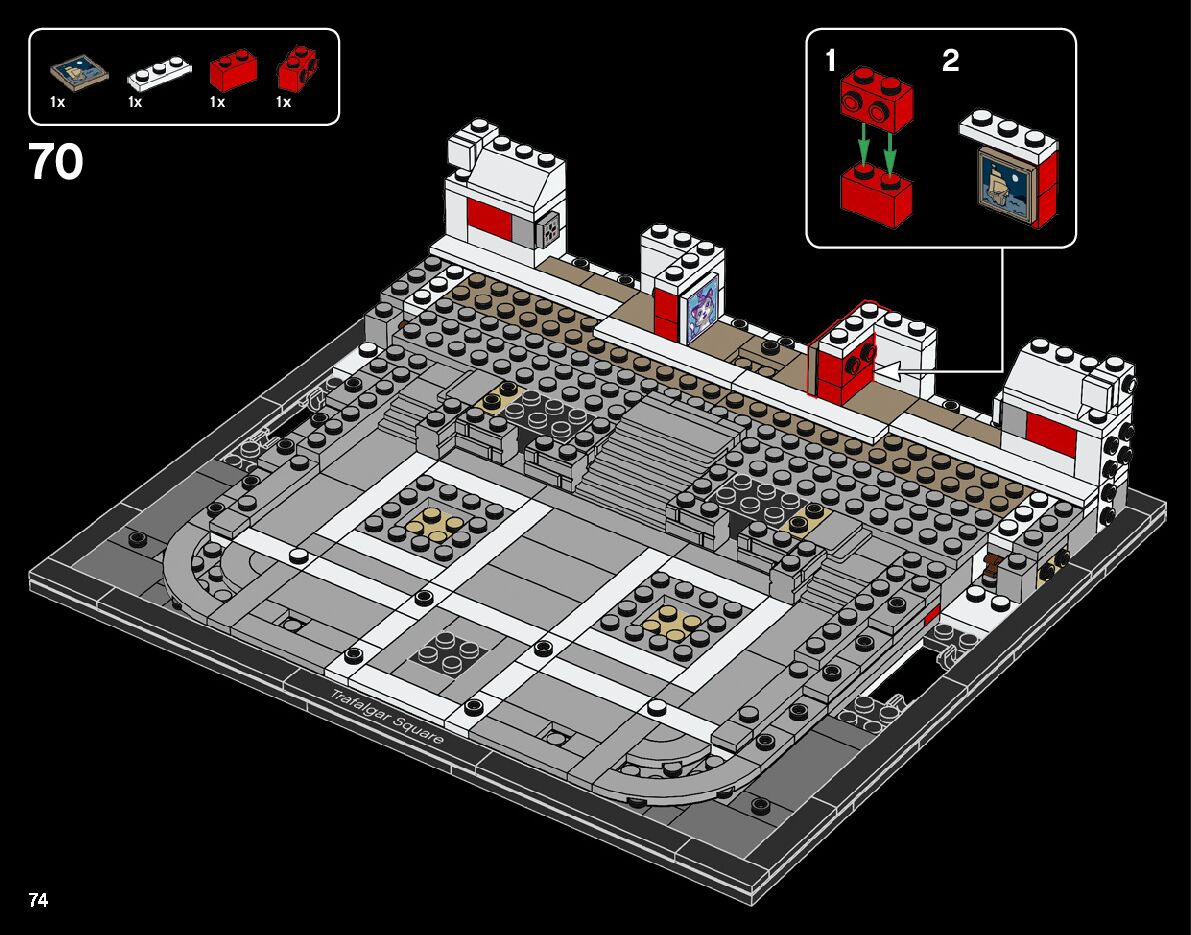 1x 1x 1x 1x

70

1 2

Trafalgar Square

74