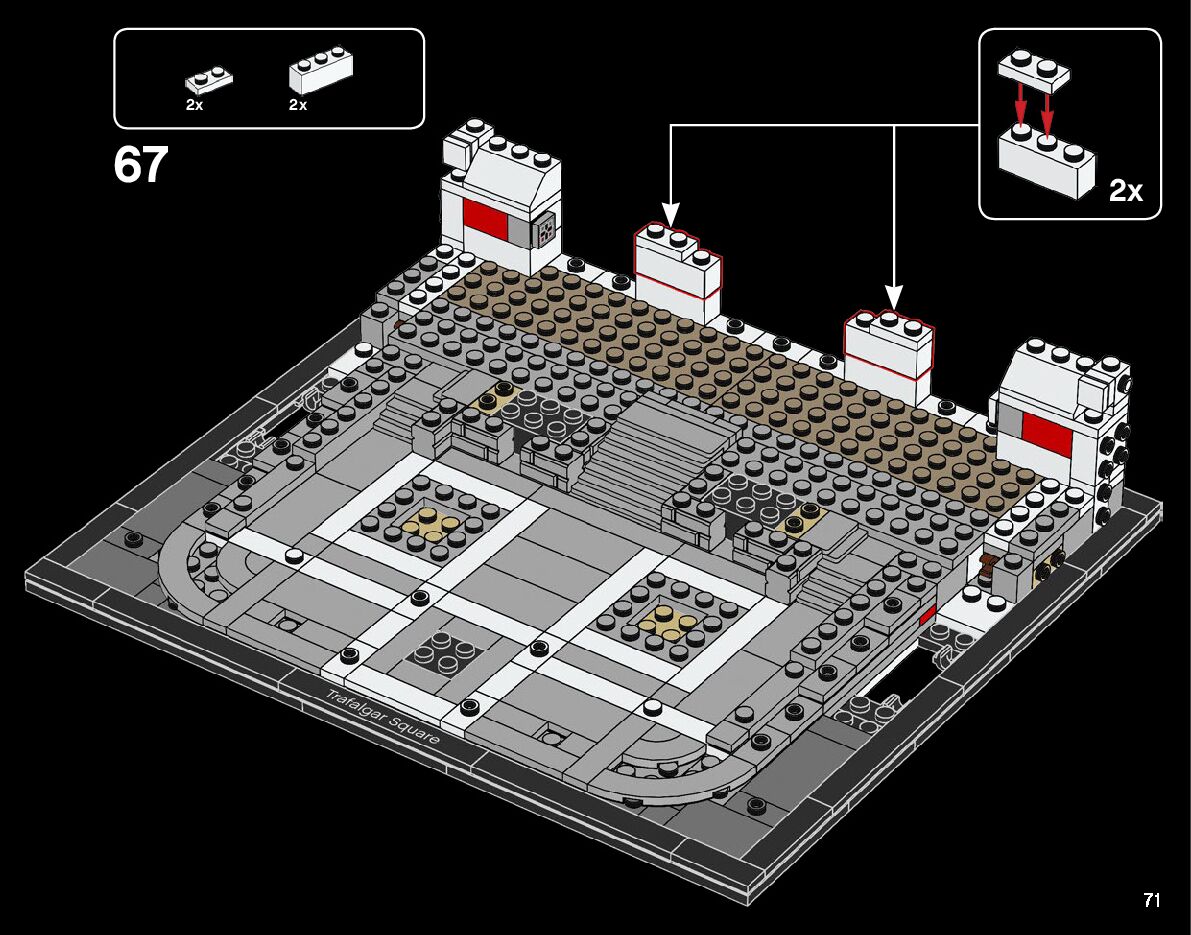 2x
2x

67

2x

Trafalgar Square

71