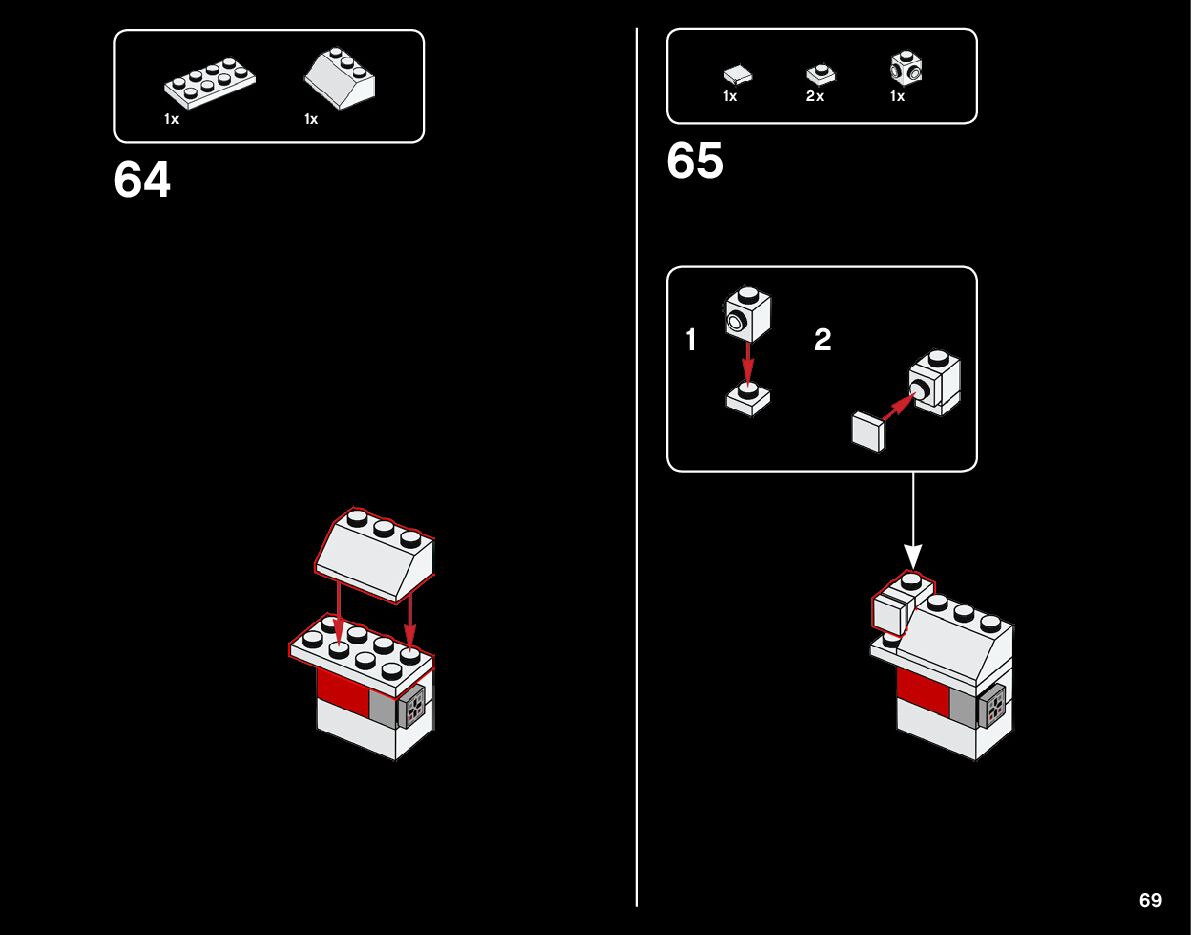 1x 1x

64

1x 2x 1x

65

1 2

69