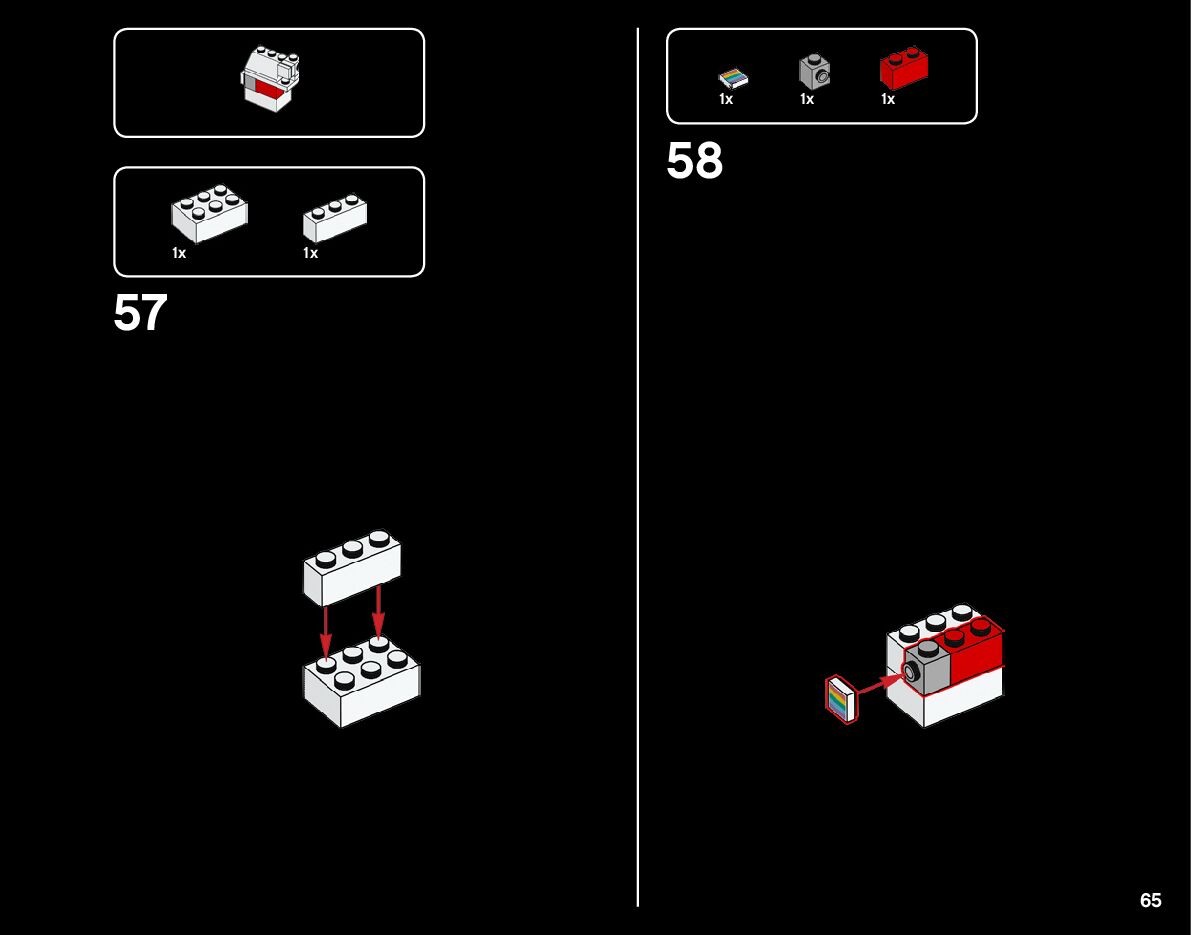 1x 1x

57

1x 1x 1x

58

65