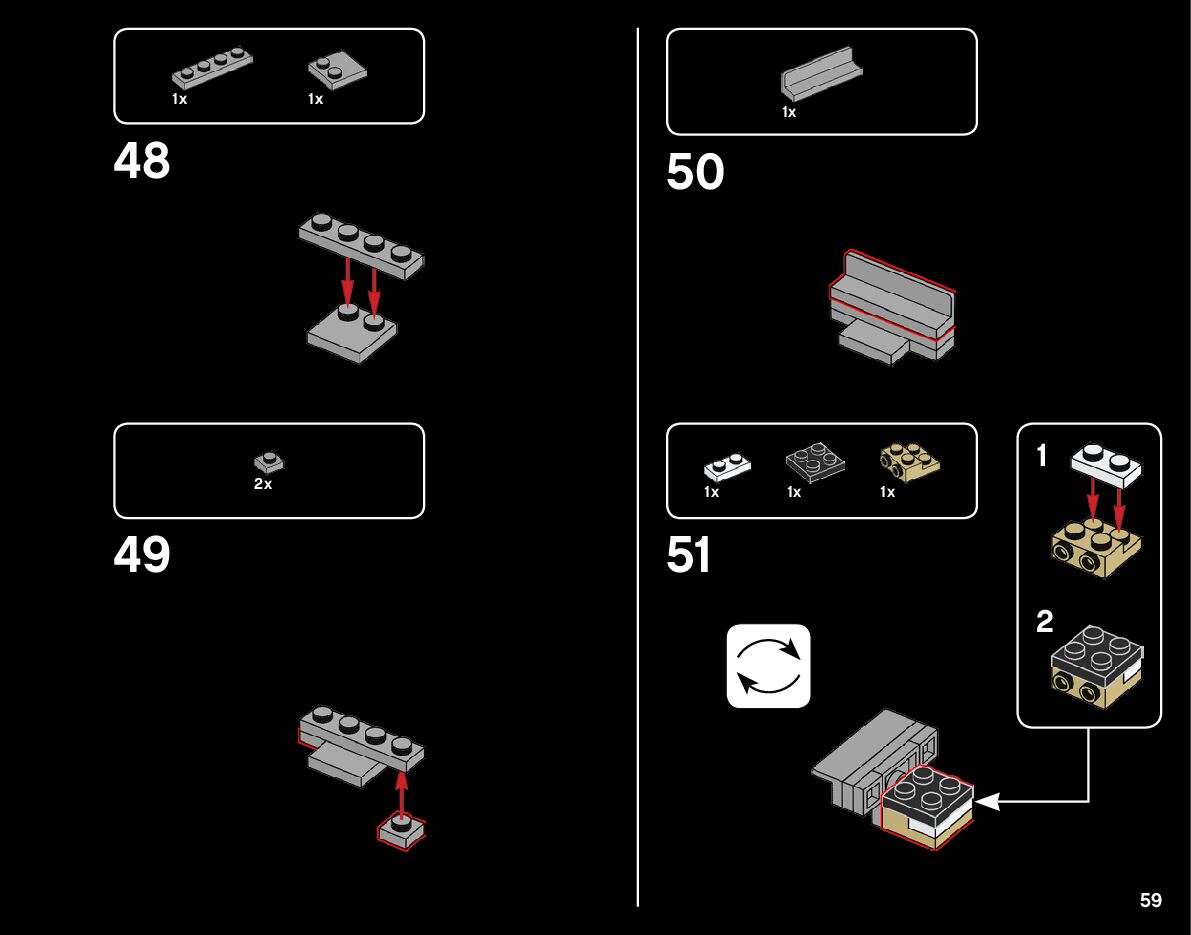 1x 1x

48

2x

49

1x

50

1x 1x 1x

51

1

2

59