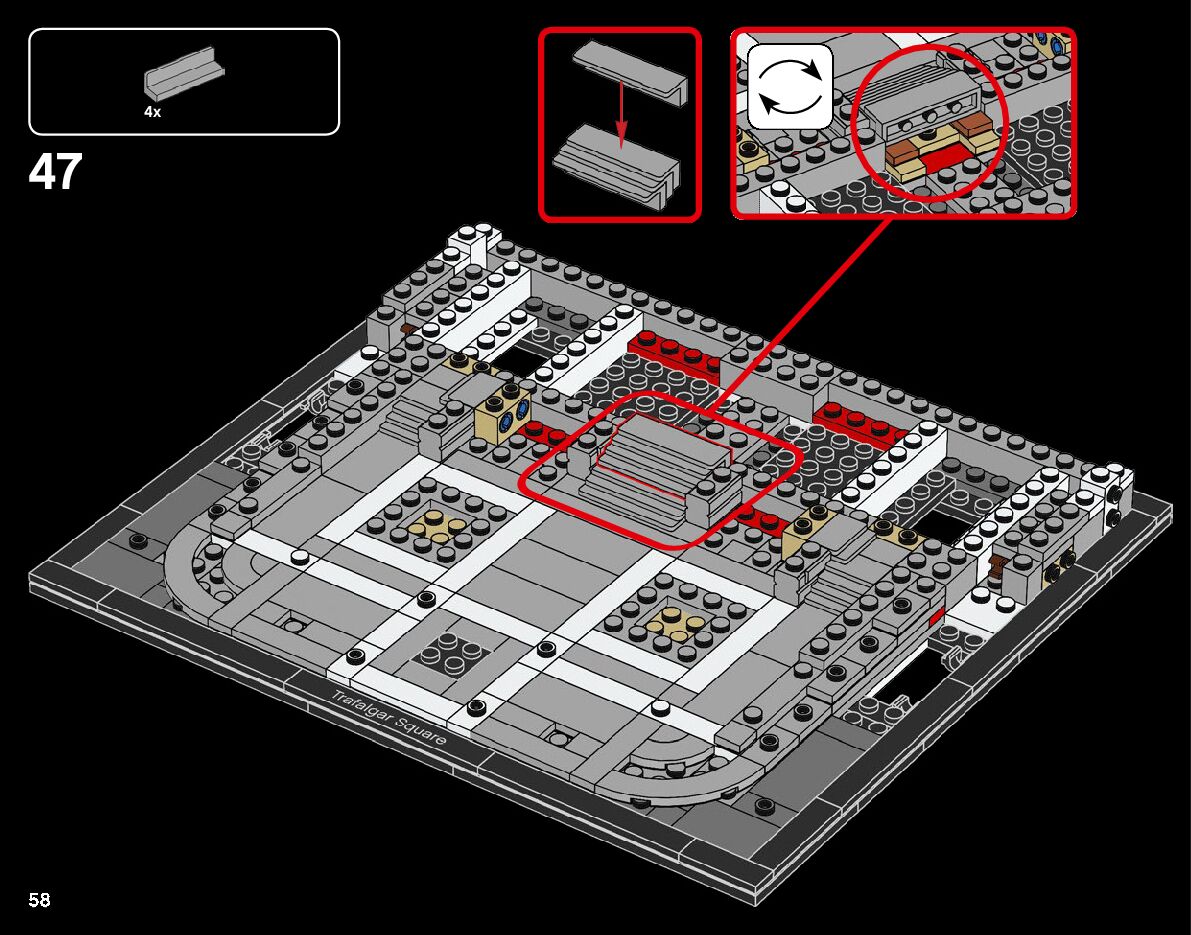 4x

47

Trafalgar Square

58