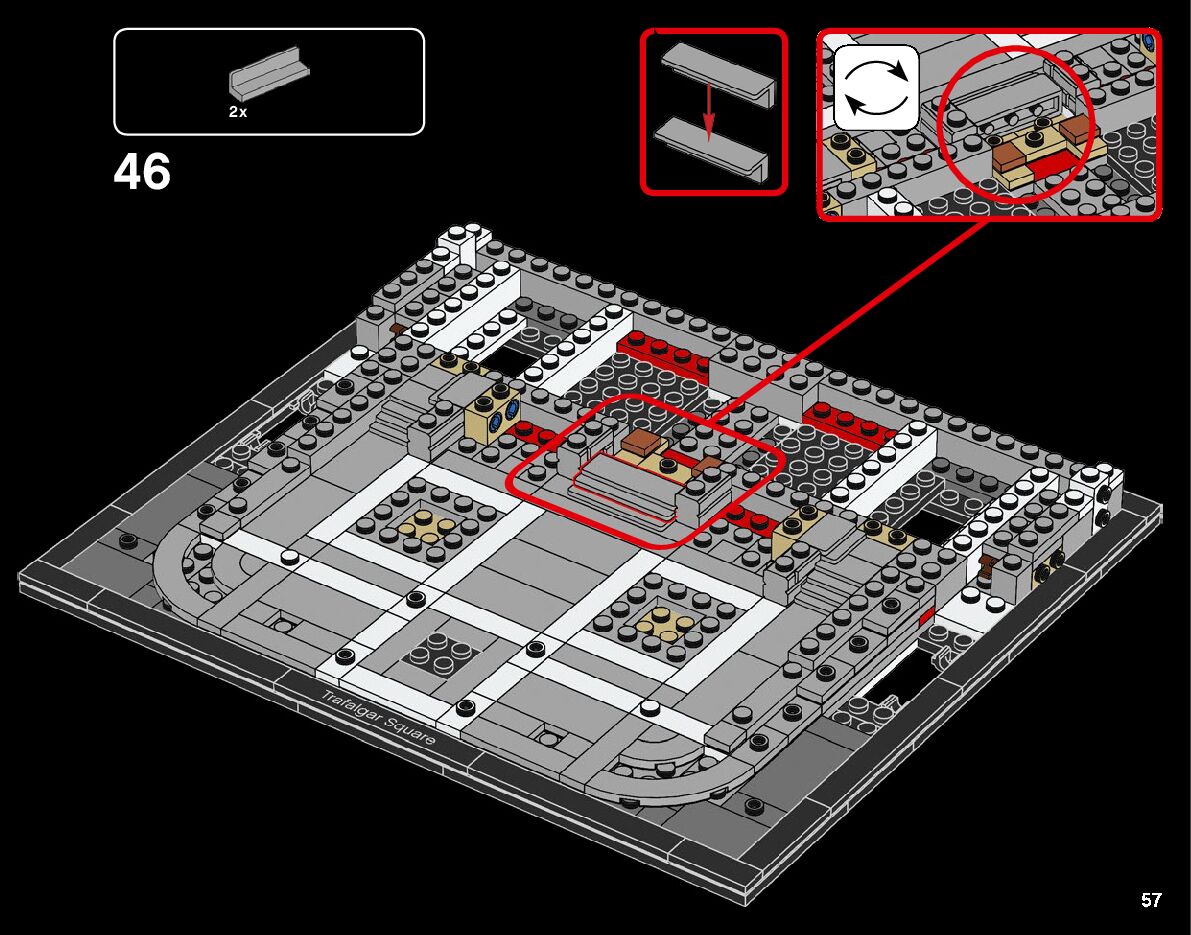 2x

46

Trafalgar Square

57