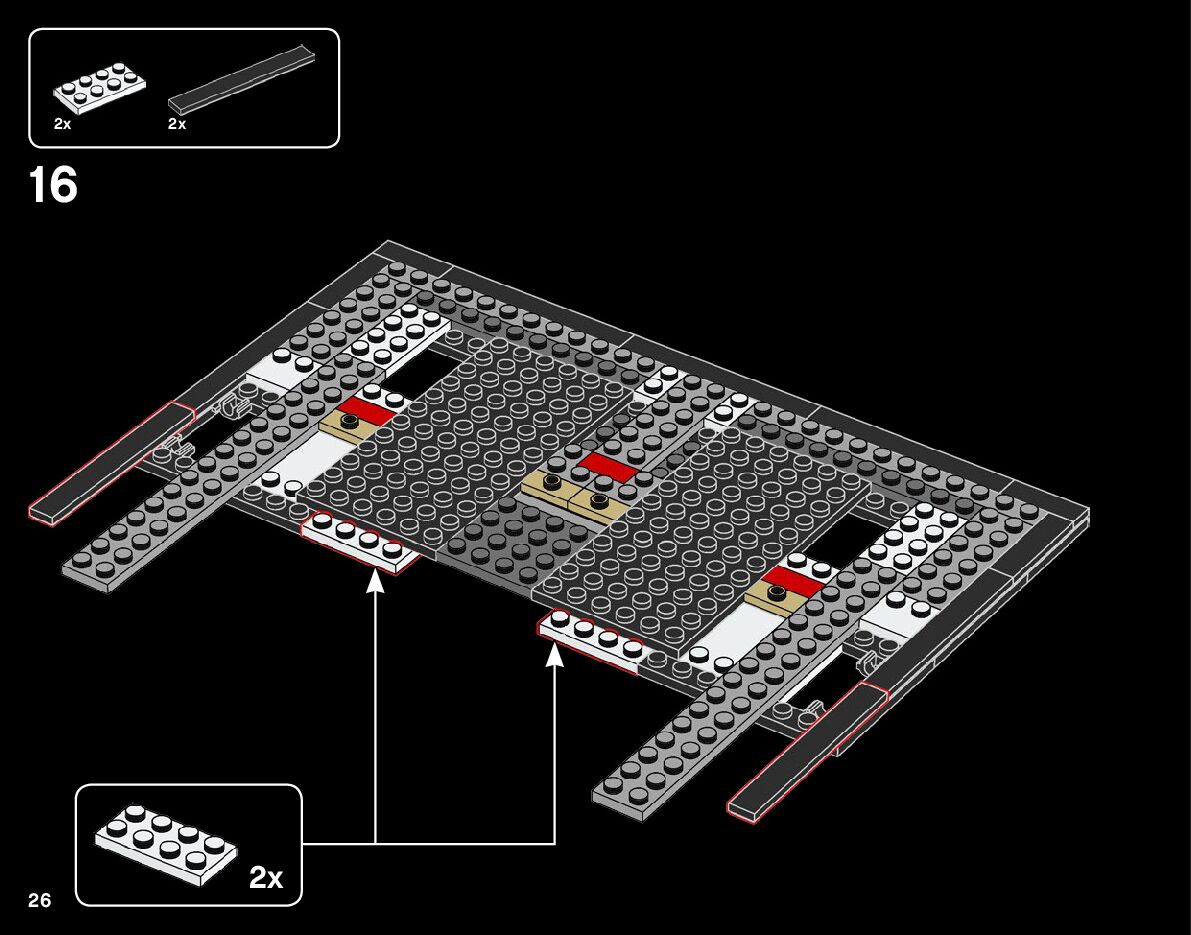 2x 2x

16

2x

26