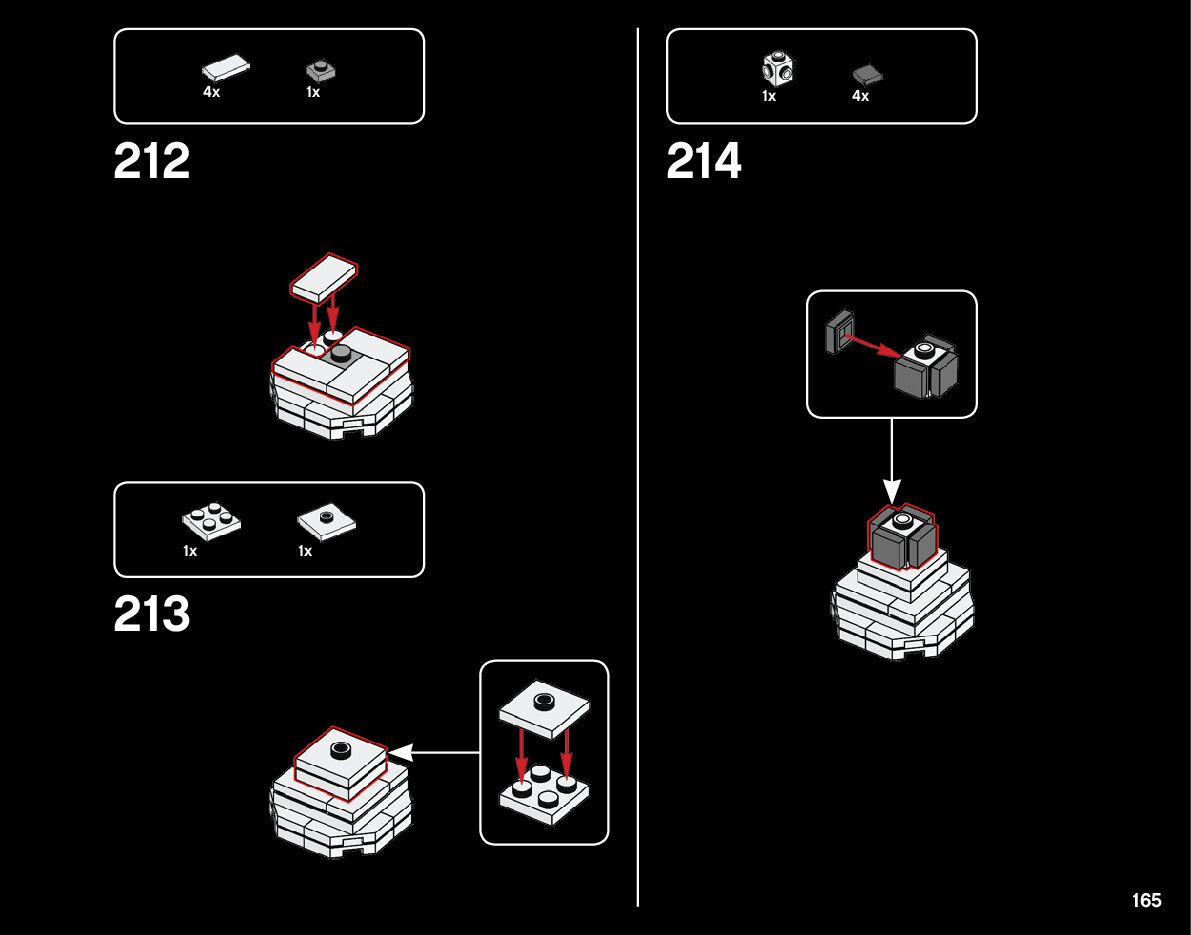 4x
1x

212

1x
1x

213

1x
4x

214

165