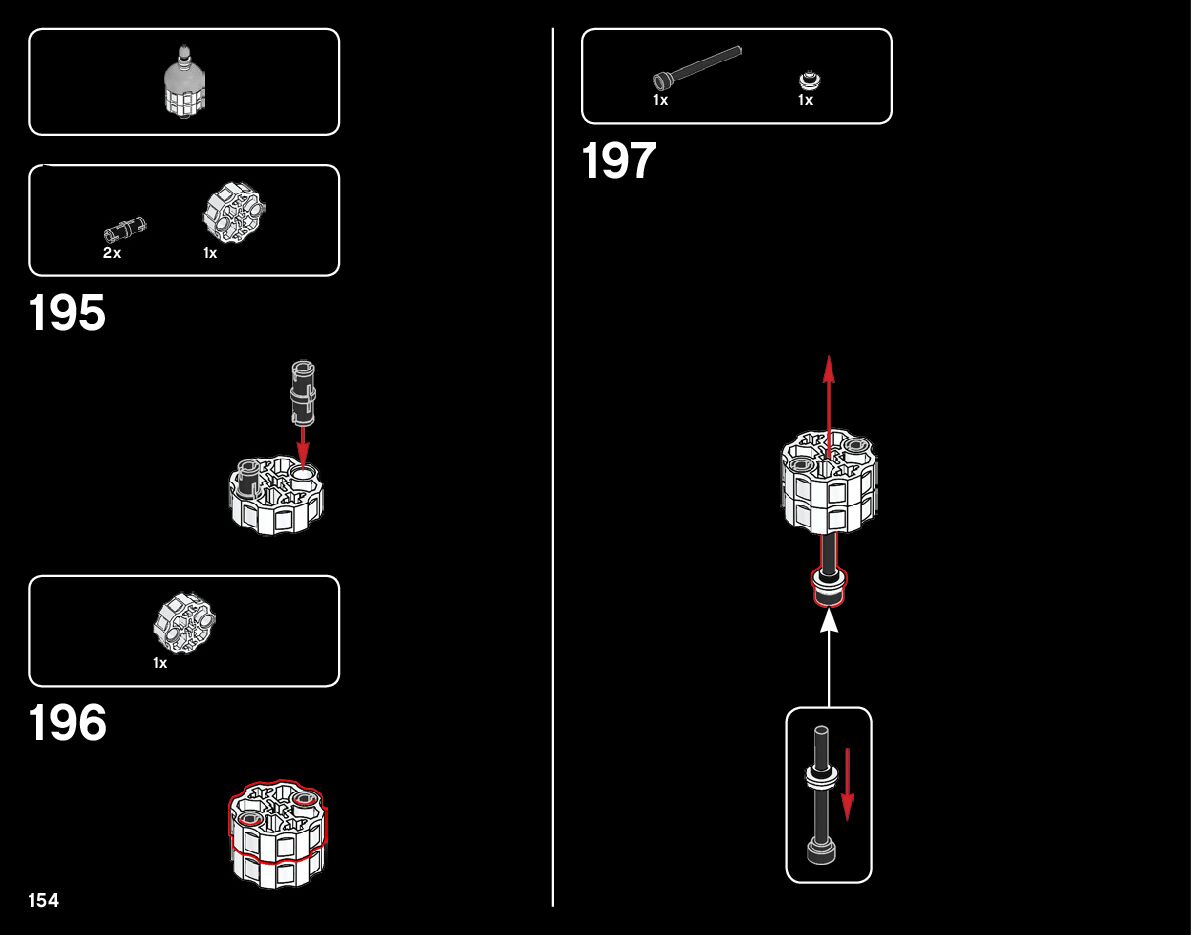 2x 1x

195

1x

196

154

1x 1x

197