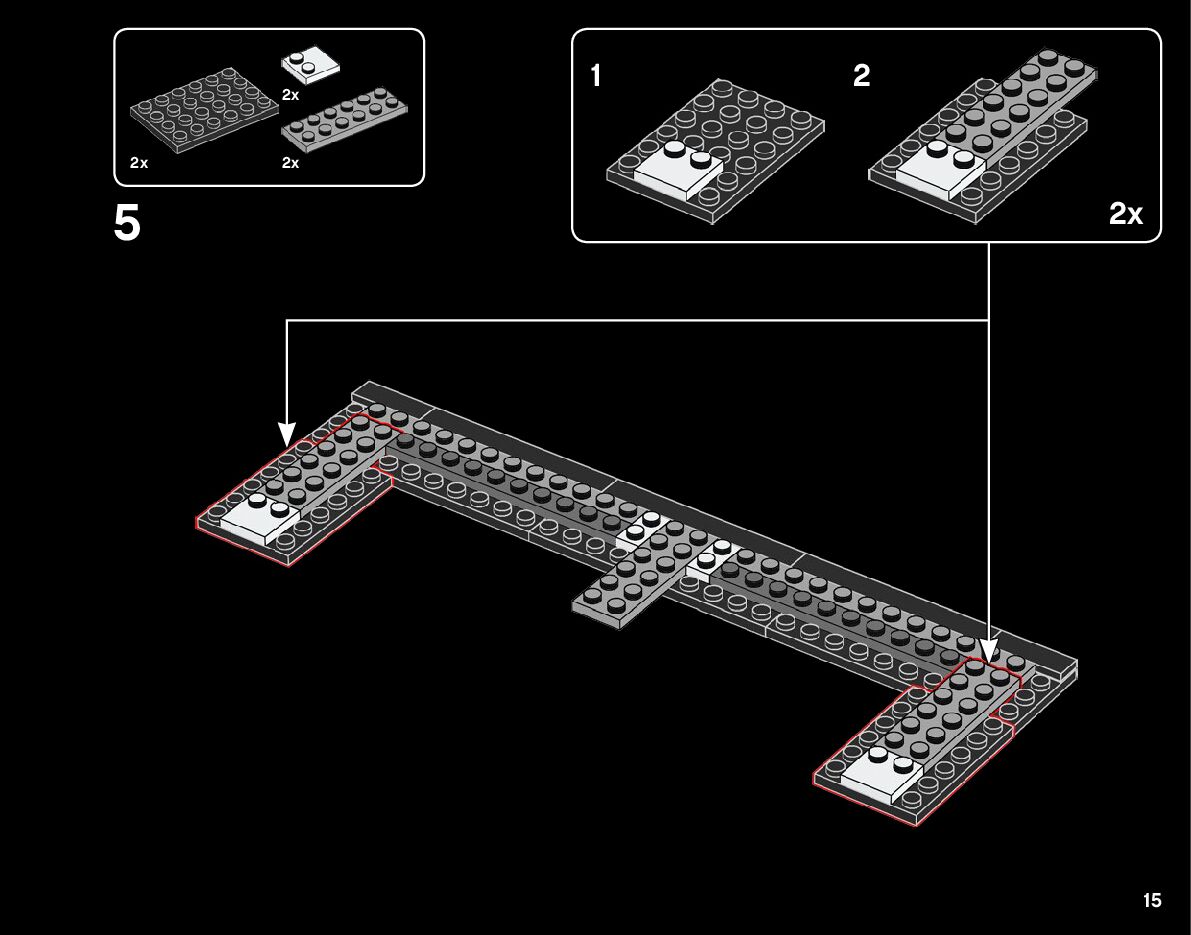 2x
2x
2x

5

1
2
2x

15