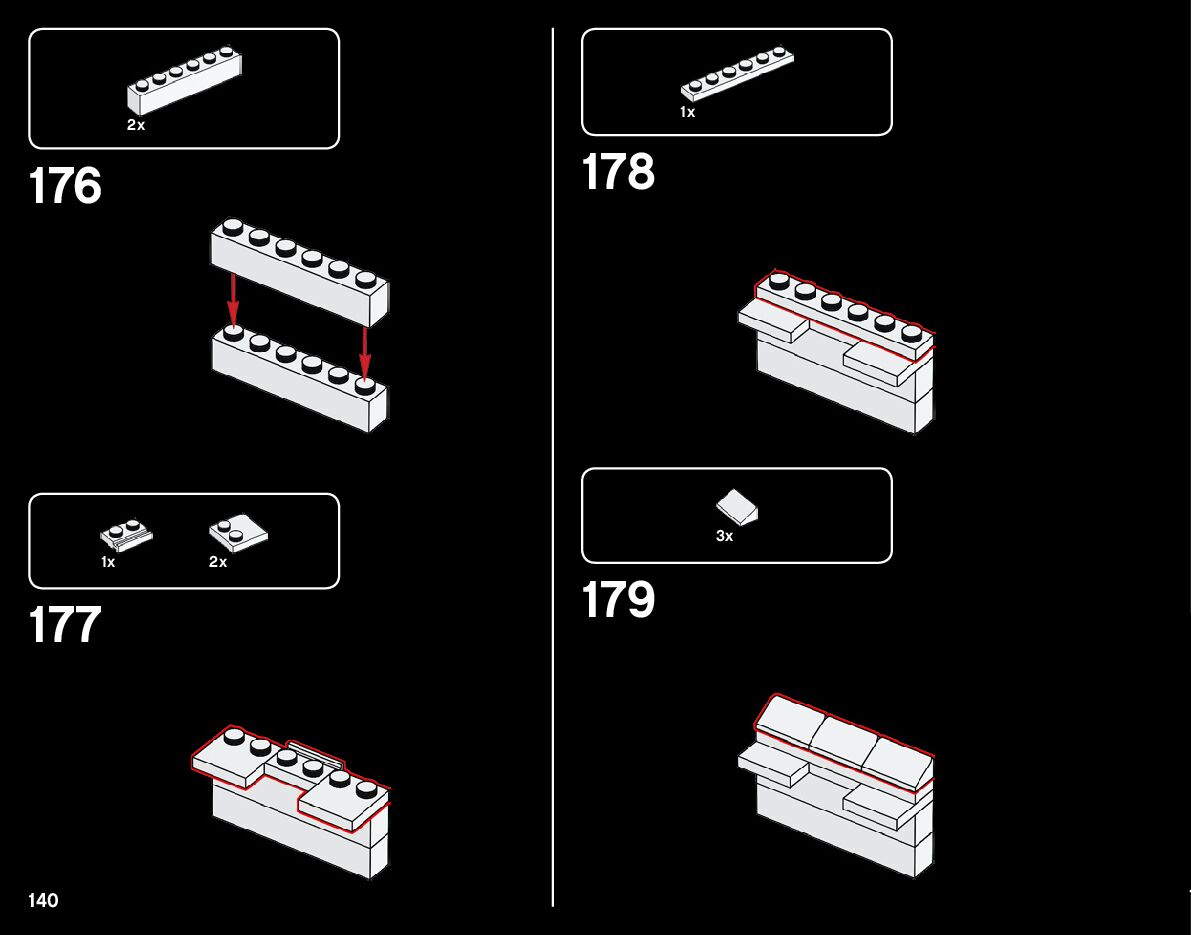 2x

176

1x

2x

177

140

1x

178

3x

179