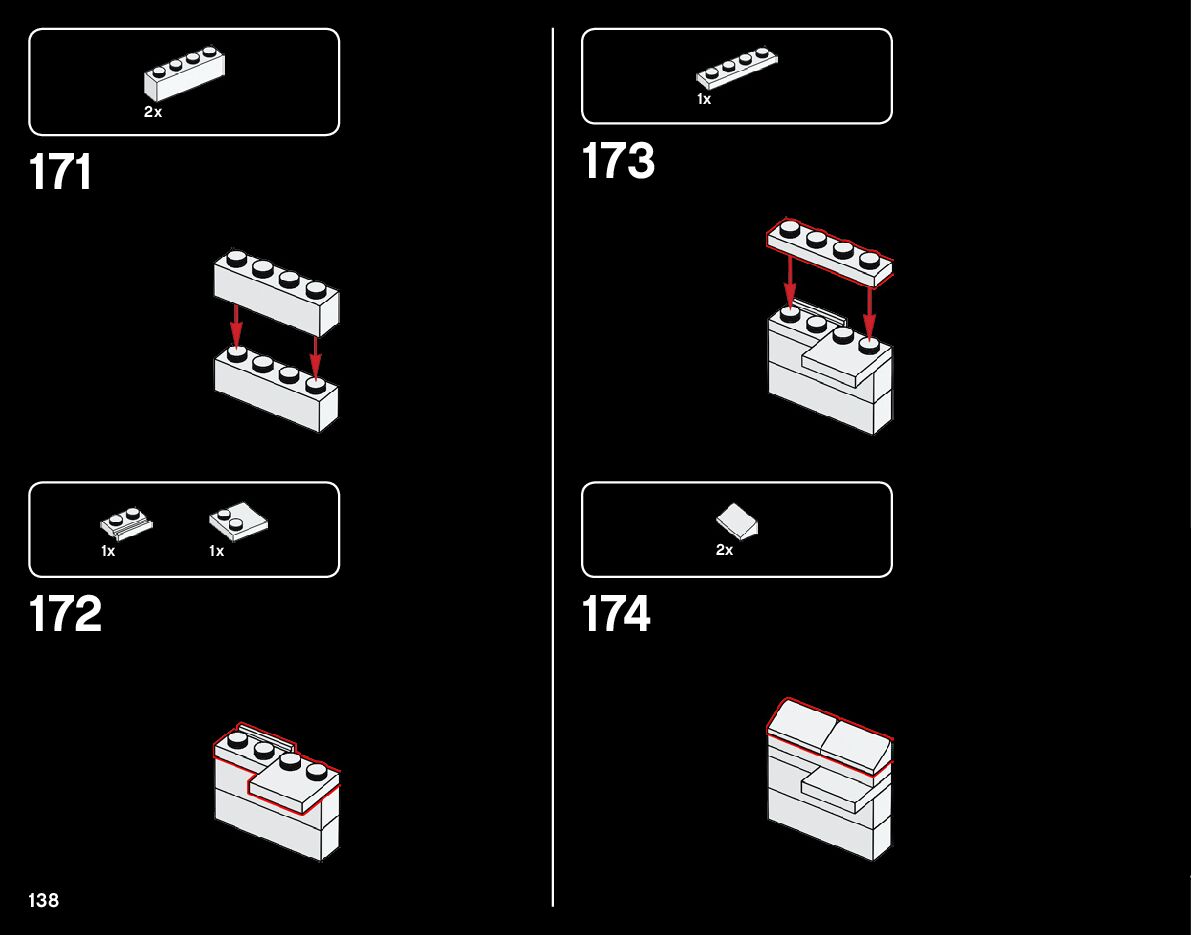 2x

171

1x

1x

172

138

1x

173

2x

174