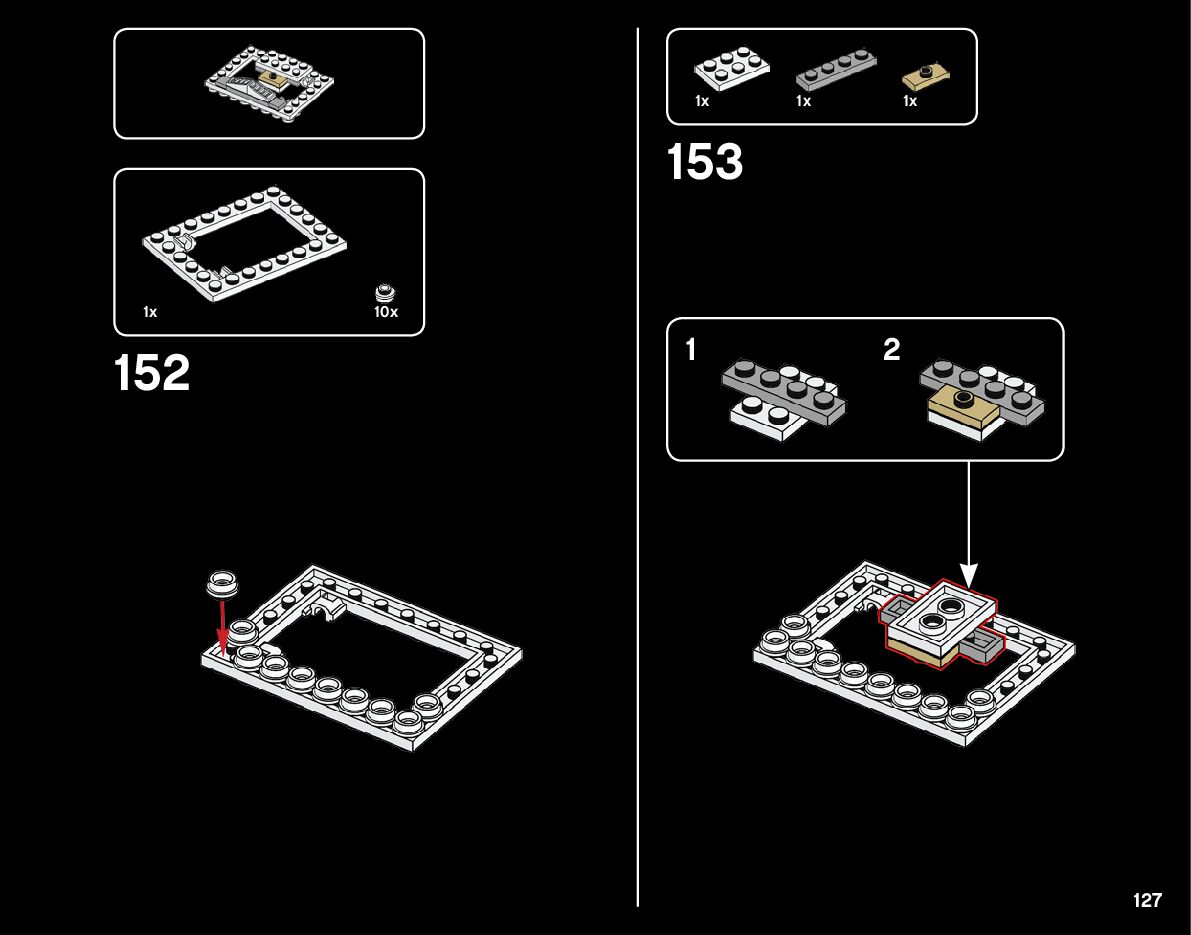 1x

10x

152

1x

1x

1x

153

1

2

127