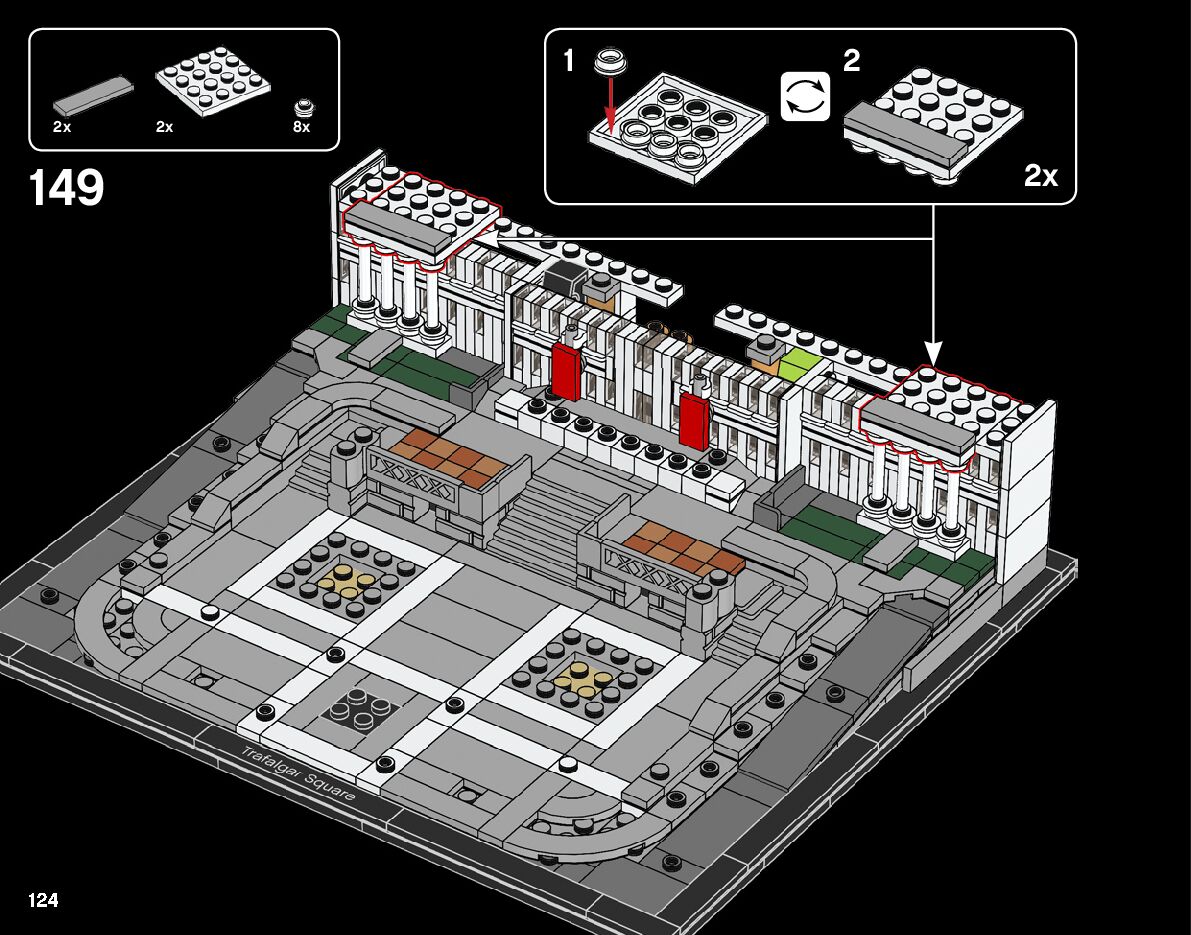 2x
2x
8x

149

1
2
2x

Trafalgar Square

124