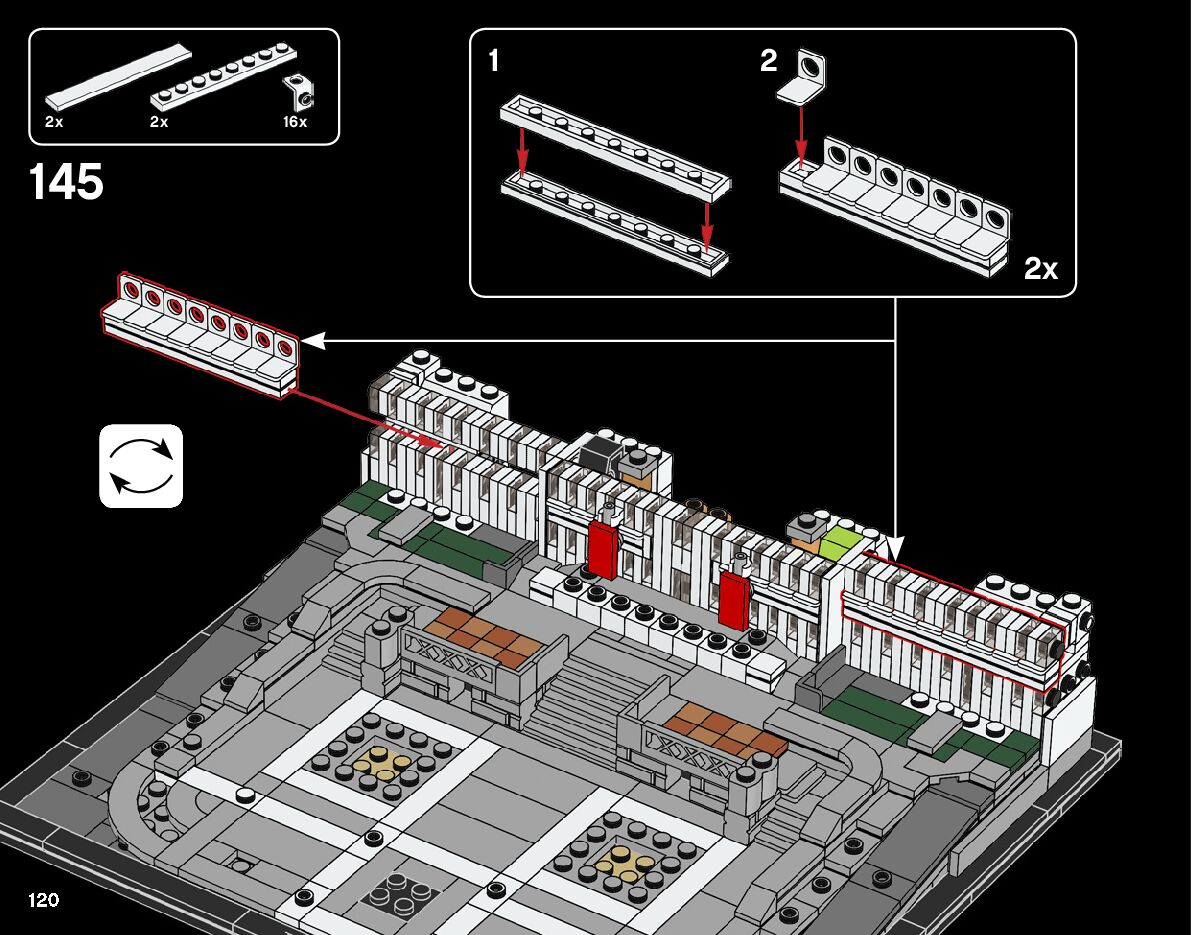 2x
2x
16x

145

1
2

2x

120