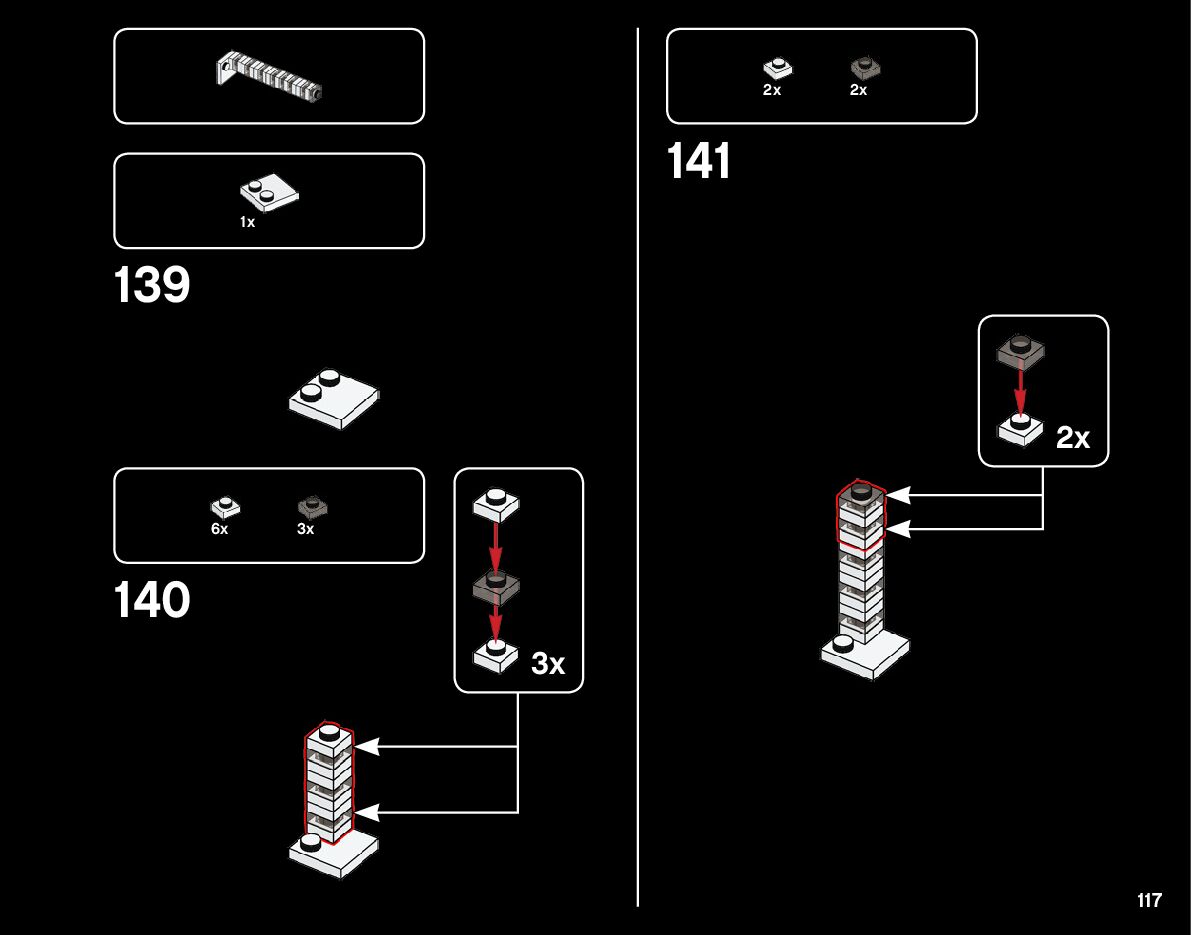 1x

139

6x 3x

140

3x

2x 2x

141

2x

117