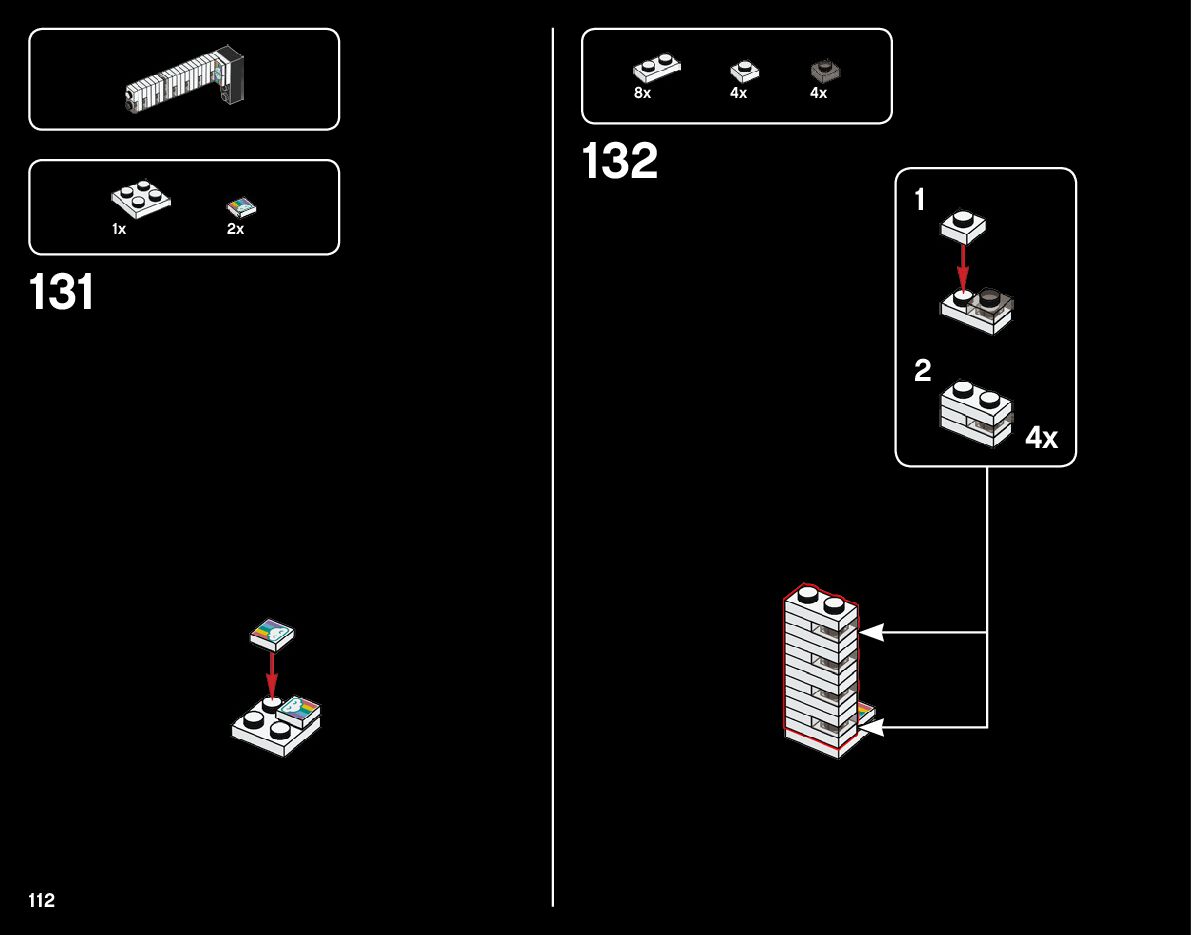 1x 2x

131

112

8x 4x 4x

132

1

2

4x