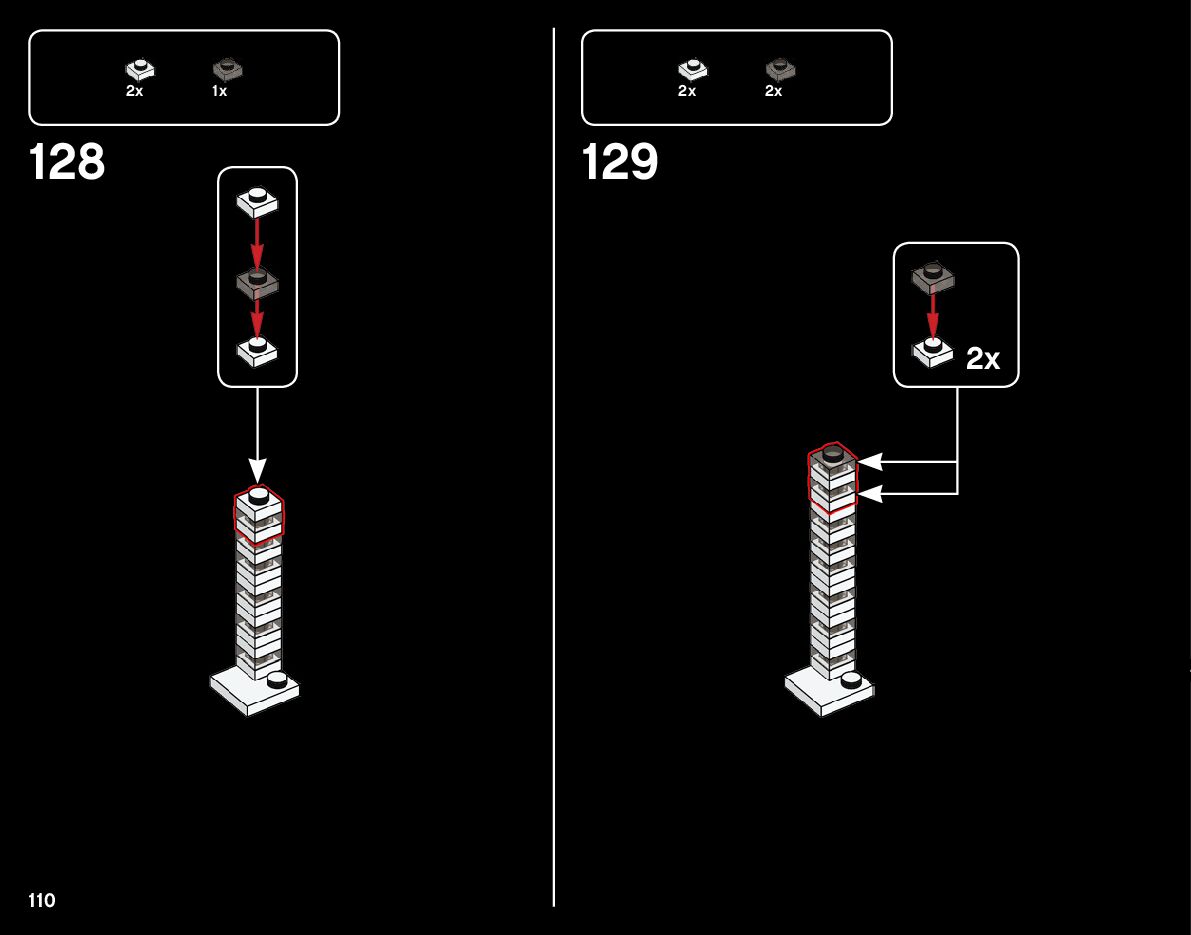 2x 1x

128

110

2x 2x

129

2x