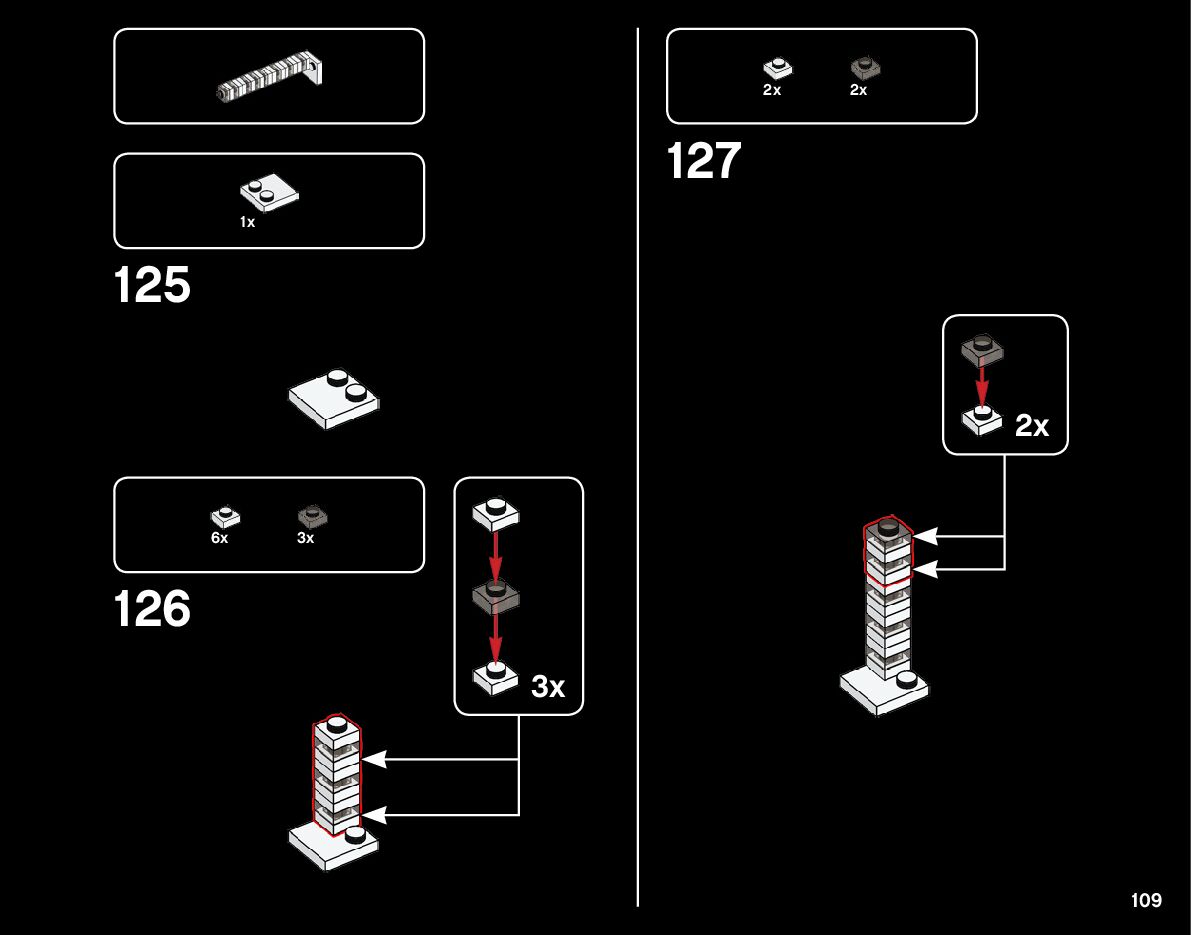 1x

125

6x 3x

126

3x

2x 2x

127

2x

109