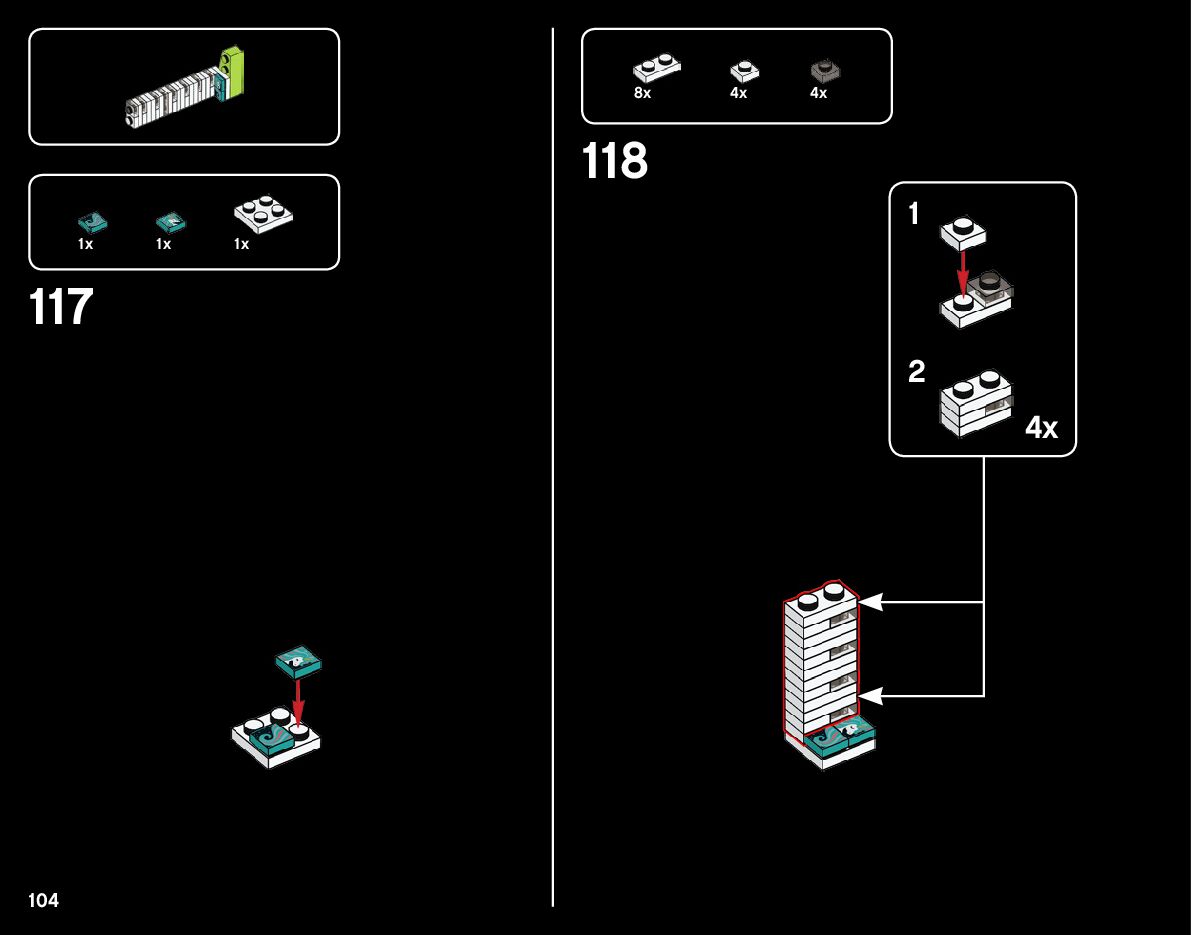 1x 1x 1x

117

104

8x 4x 4x

118

1

2

4x