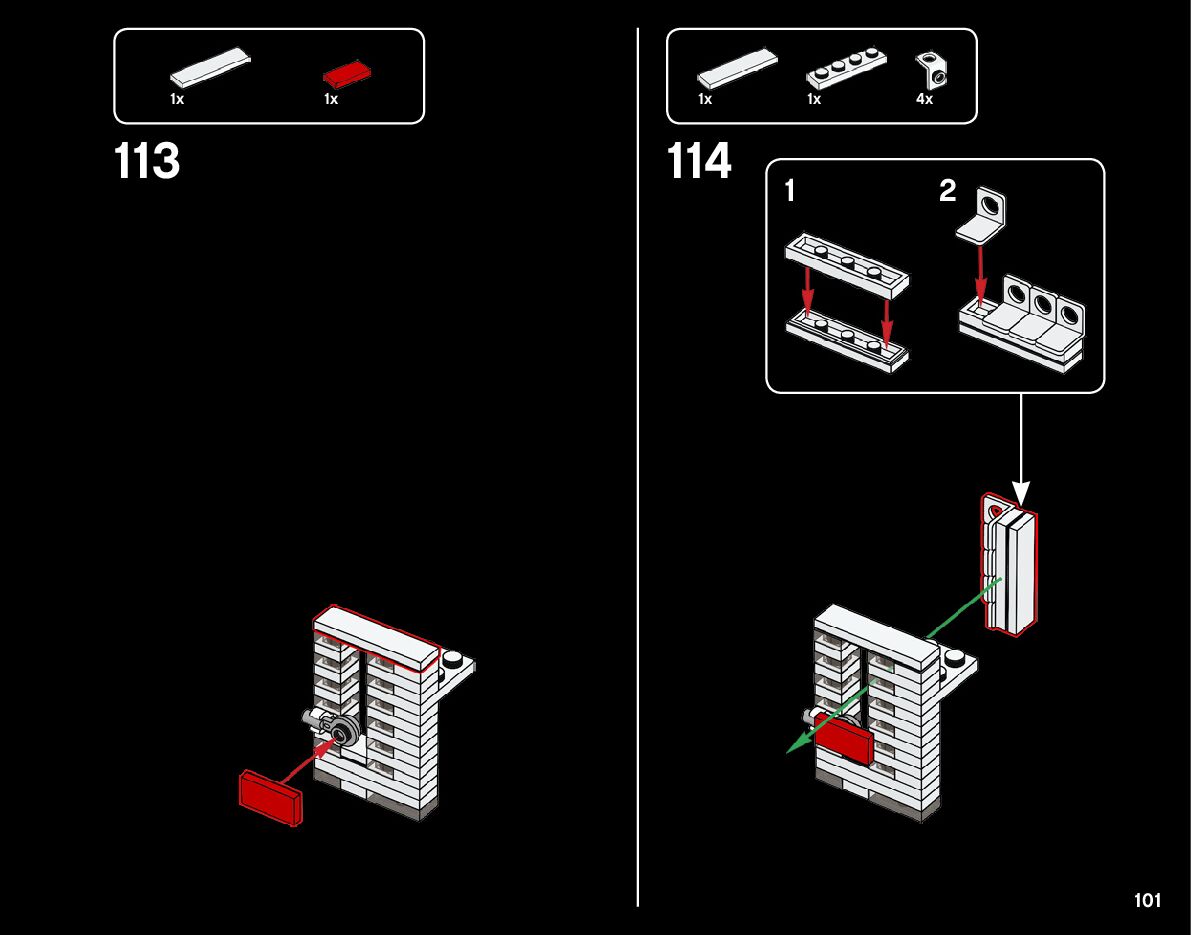 1x 1x

113

1x 1x 4x

114

1

2

101