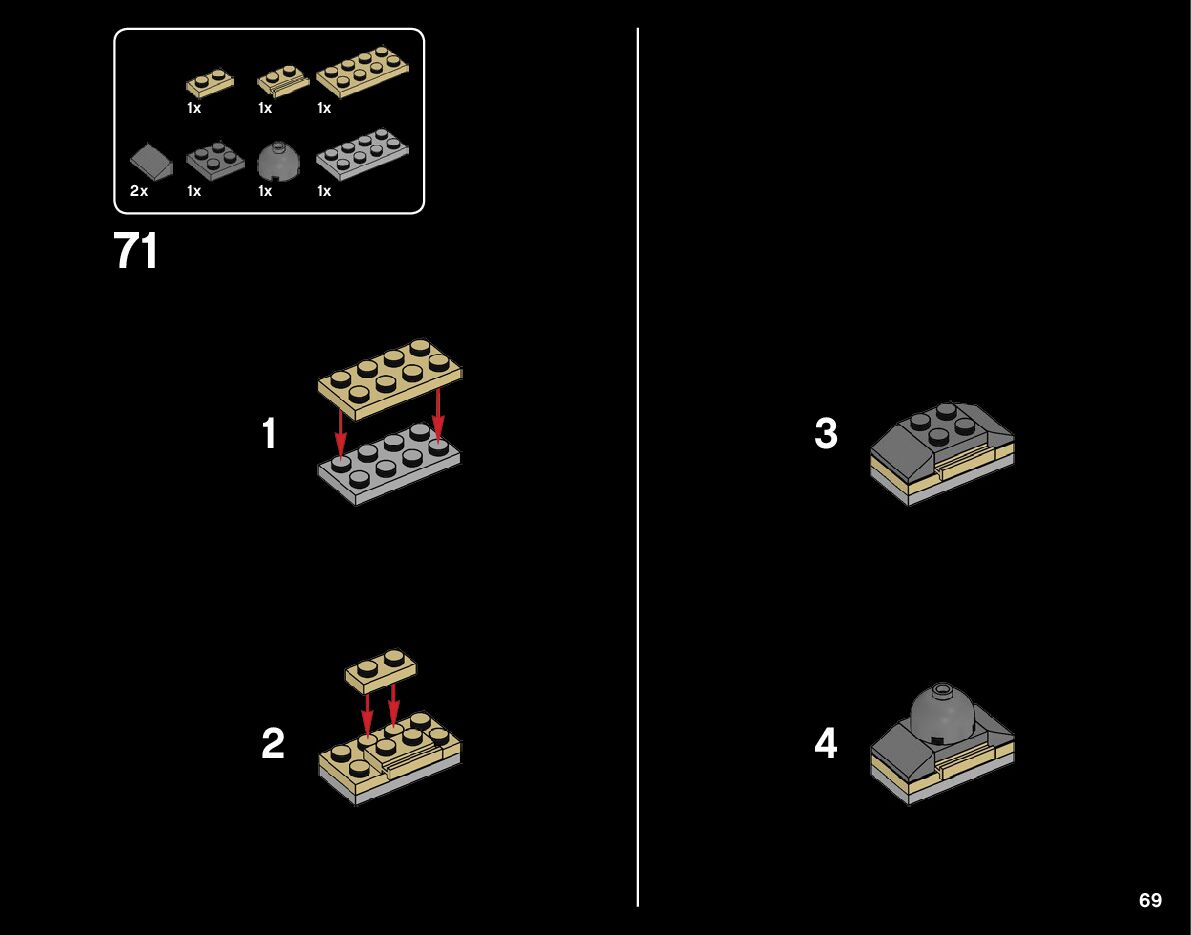 1x 1x 1x

2x 1x 1x 1x

71

1

2

3

4

69