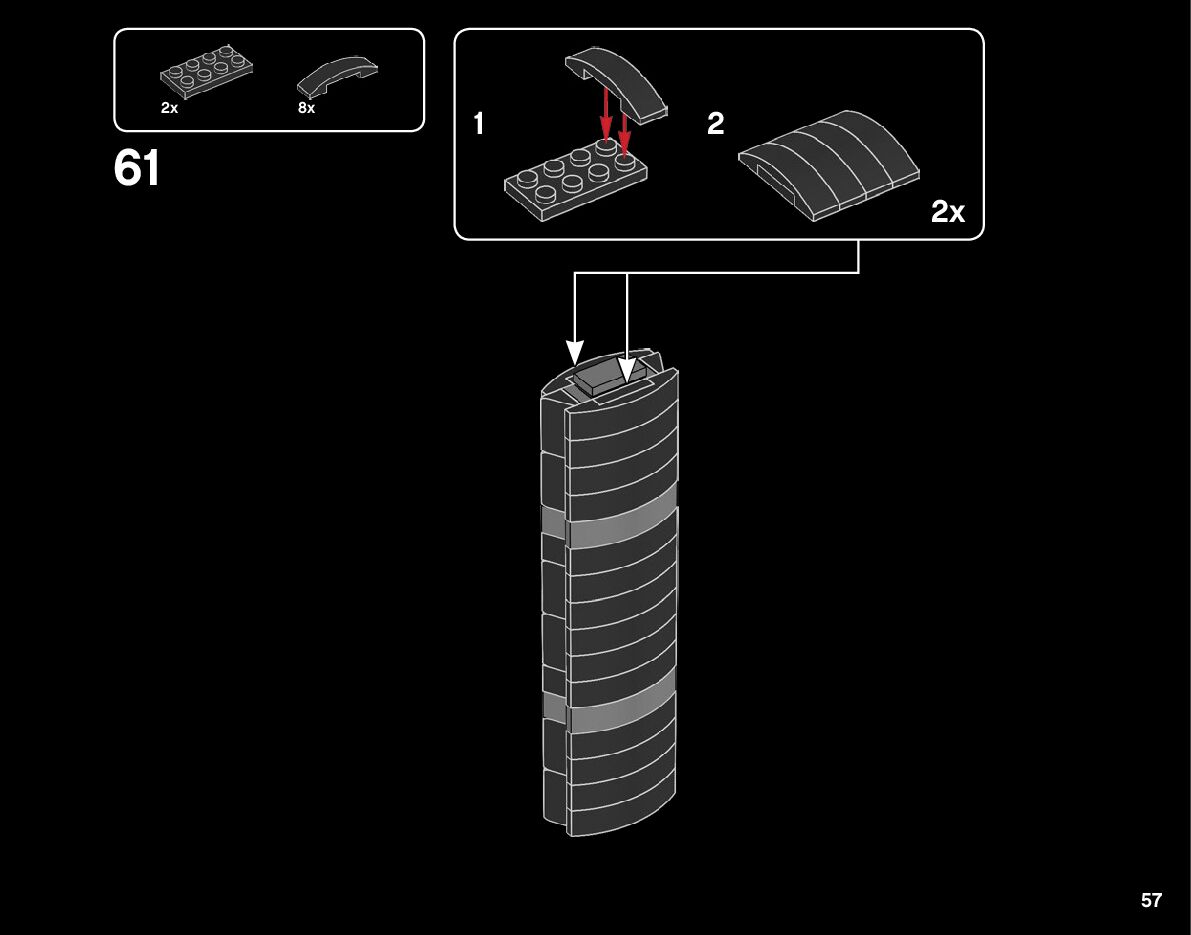 2x
8x

61

1

2

2x

57