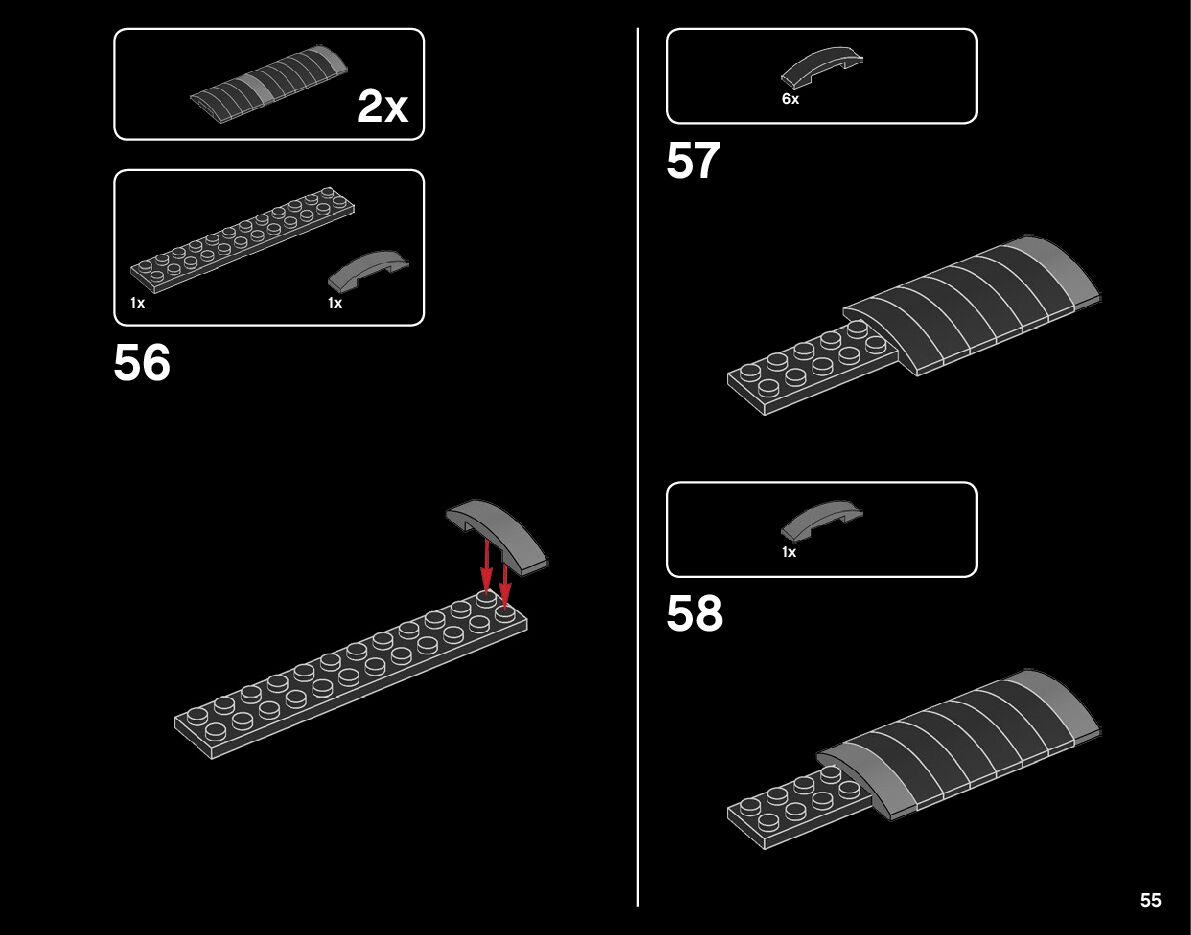 2x

1x

1x

56

6x

57

1x

58

55