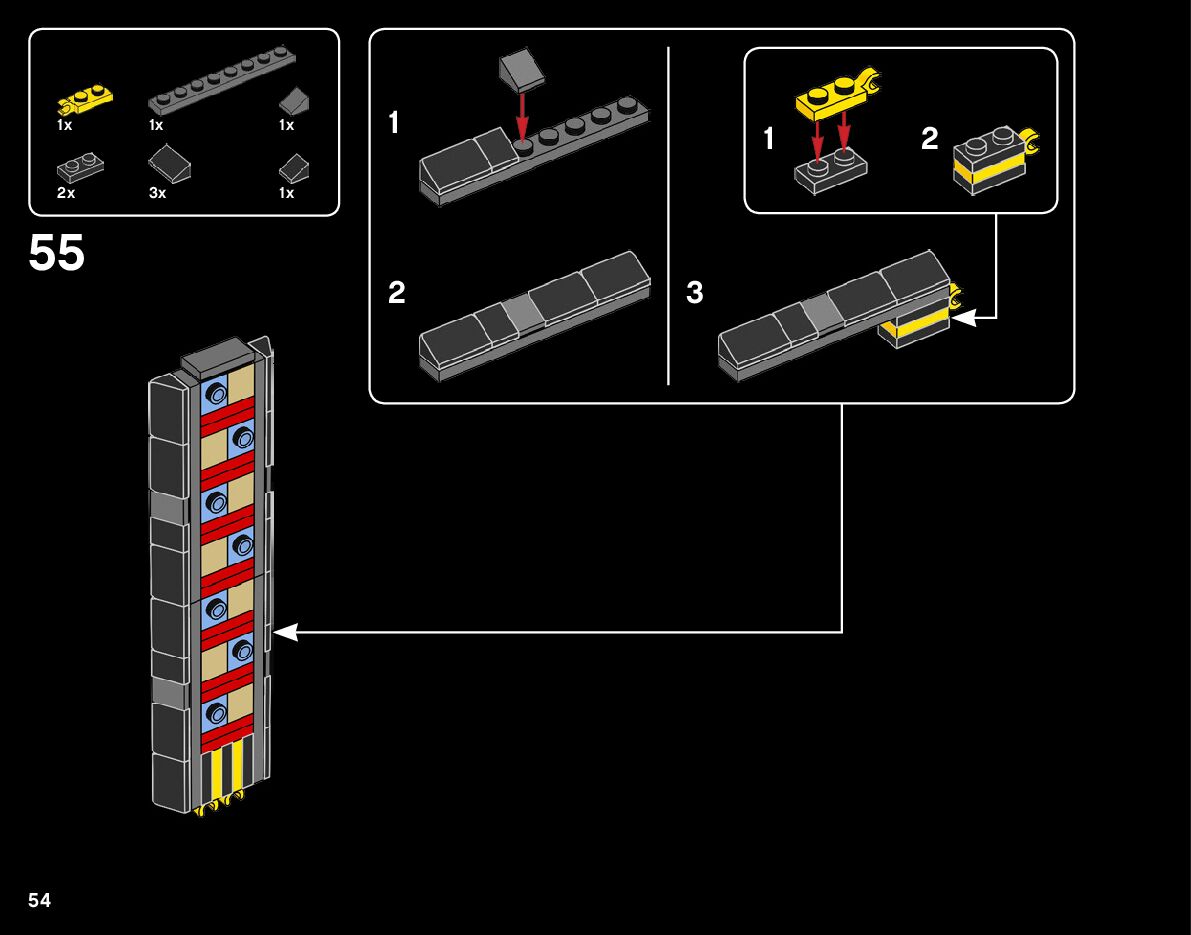 1x
1x
1x
2x
3x
1x

55

1

2

1

2

3

54