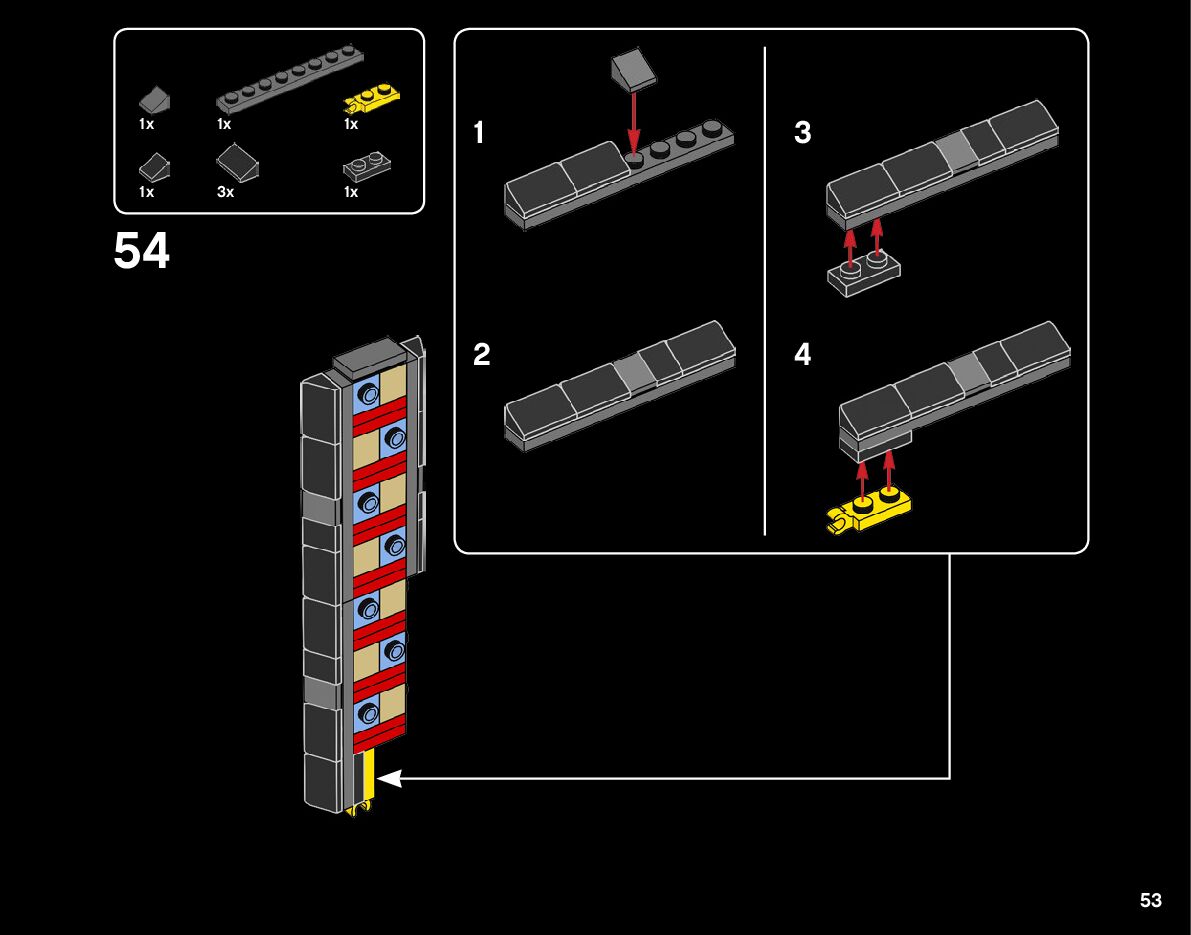 1x
1x
1x
1x
3x
1x

54

1
2
3
4

53