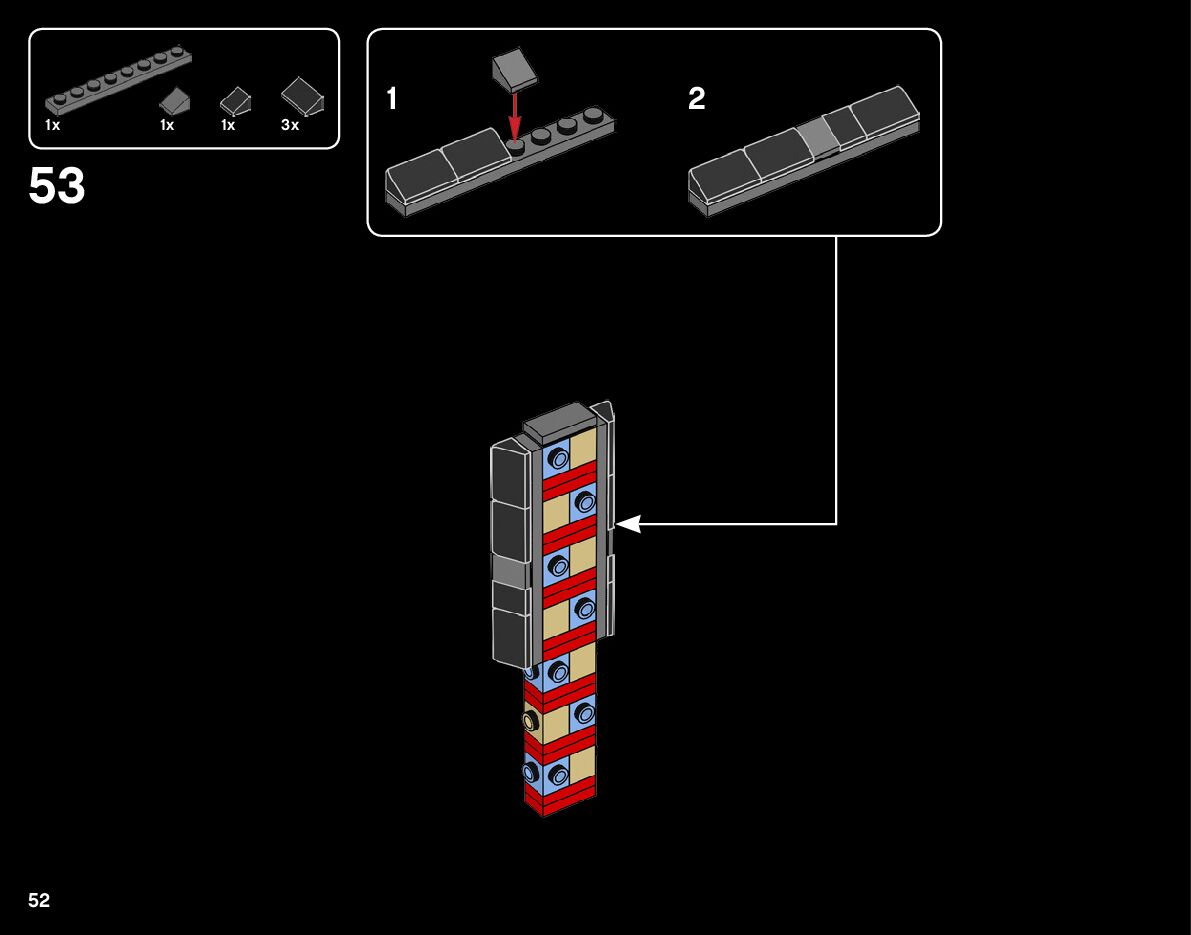 1x 1x 1x 3x

53

1

2

52