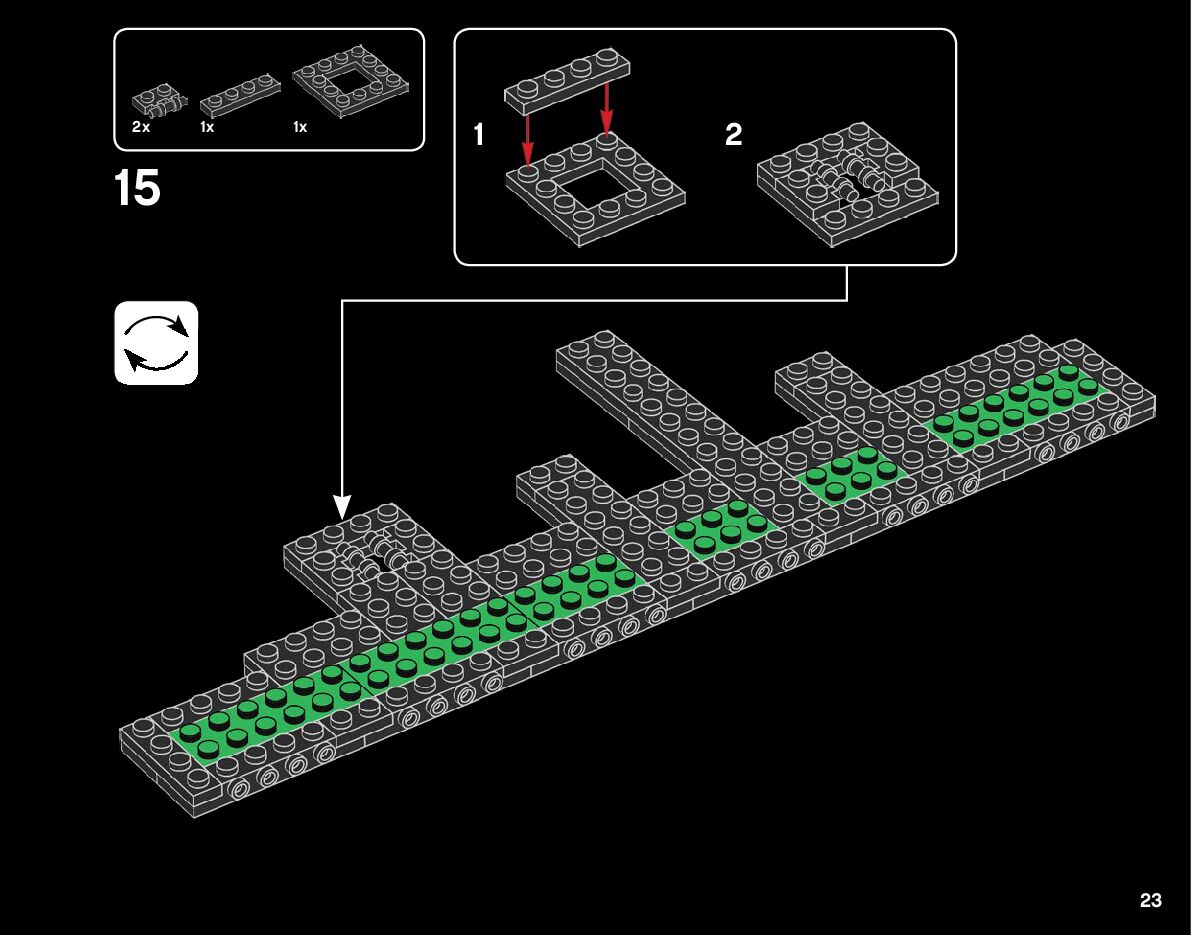 2x 1x 1x

15

1

2

23