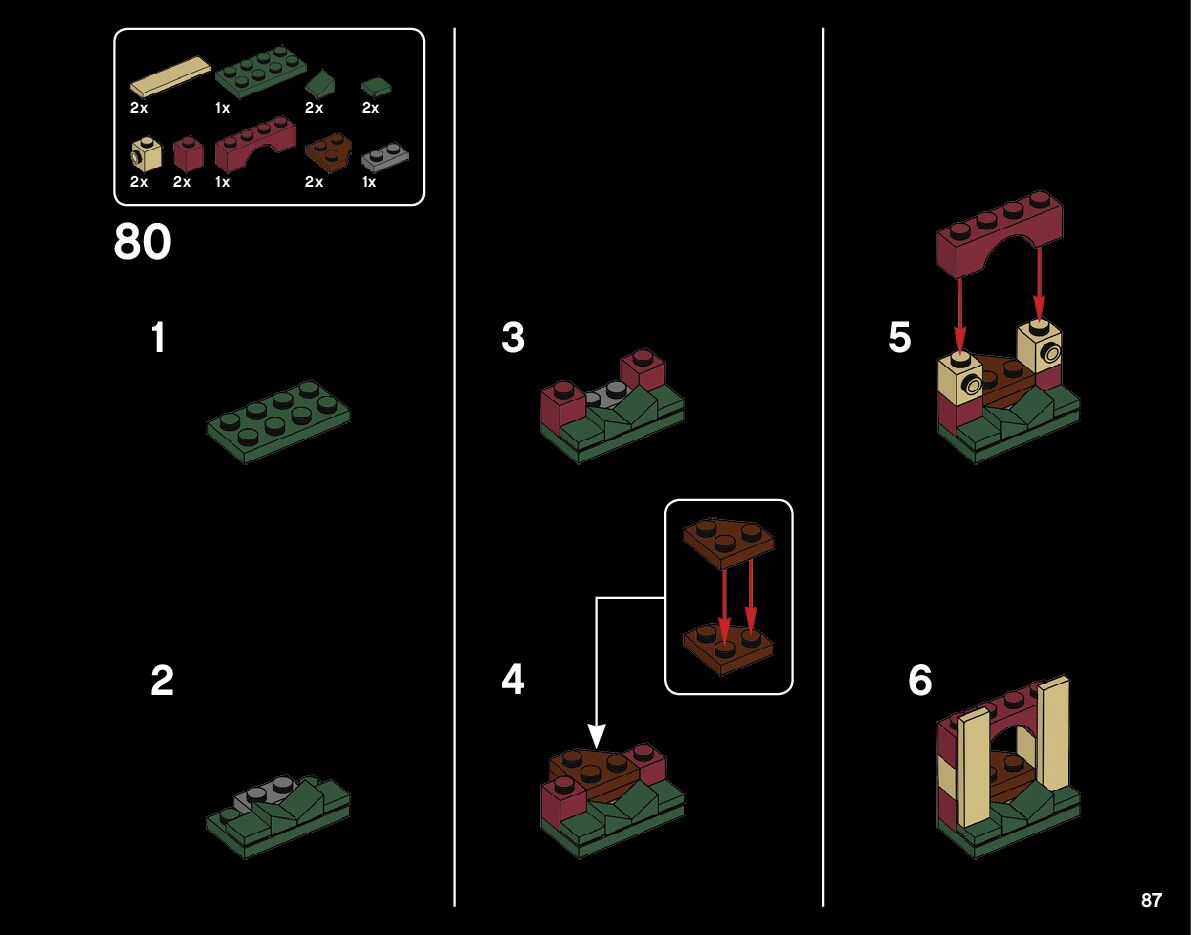 2x 1x 2x 2x
2x 2x 1x 2x 1x

80

1

2

3

4

5

6

87