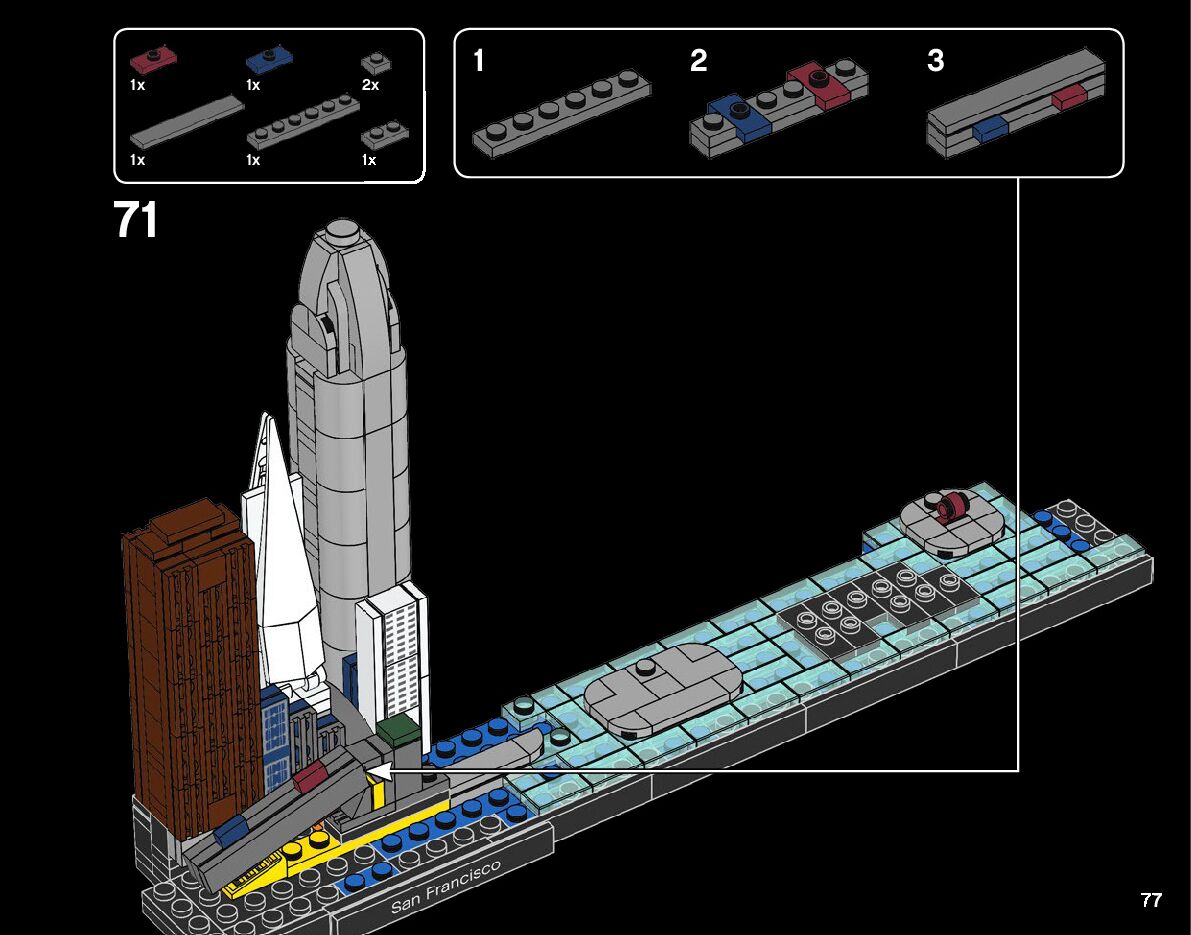 1x
1x
2x
1x
1x
1x

1
2
3

71

San Francisco

77