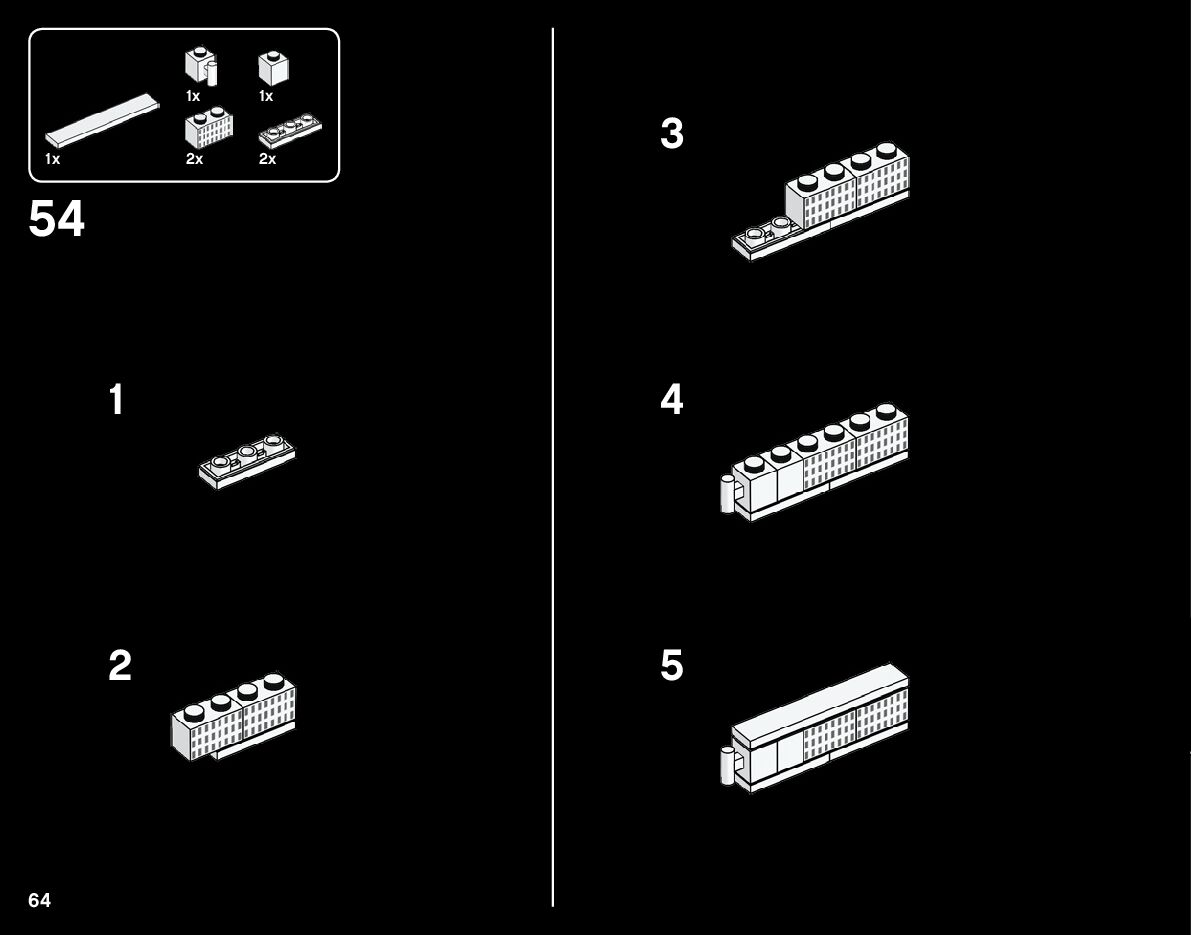 1x 1x
1x 2x 2x

54

1

2

3

4

5

64