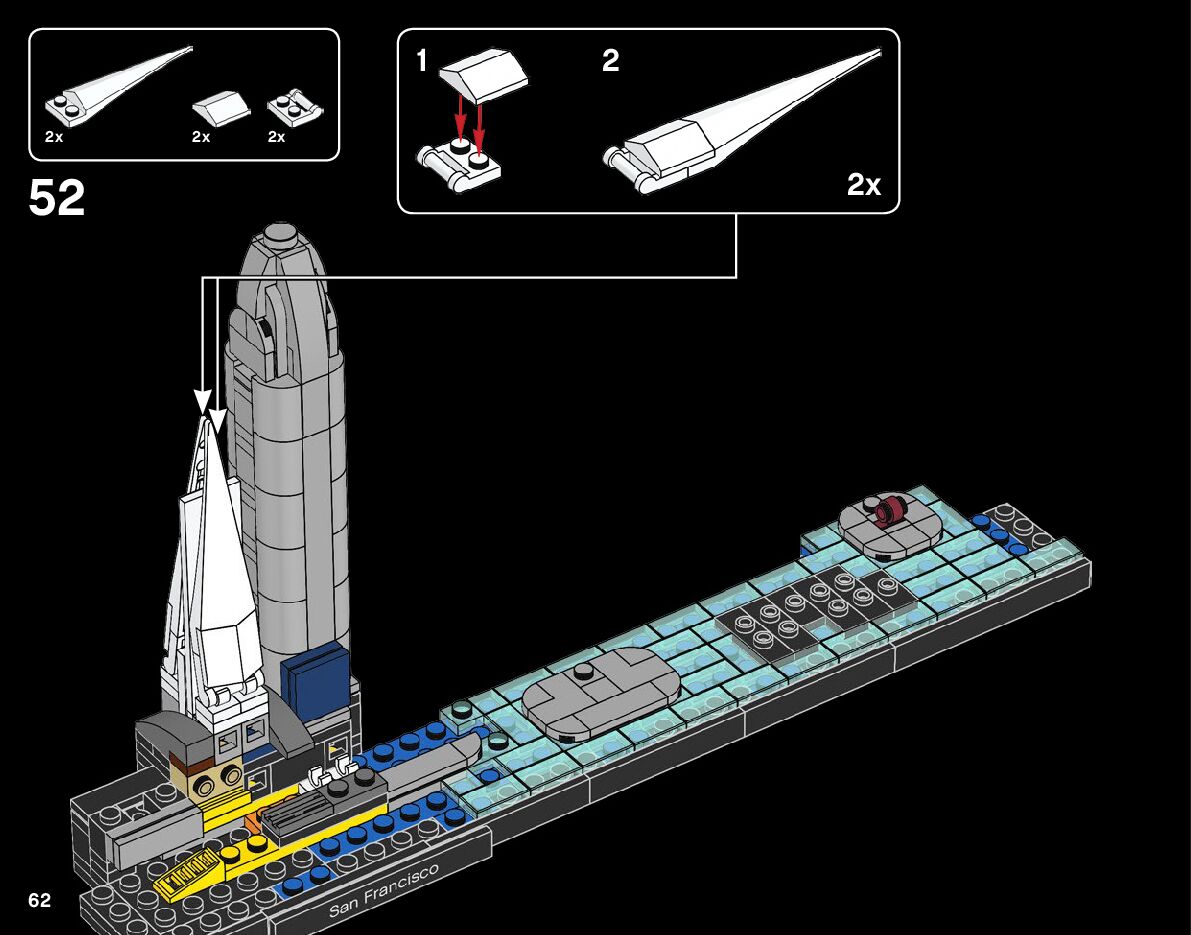 2x 2x 2x

52

1

2

2x

San Francisco

62