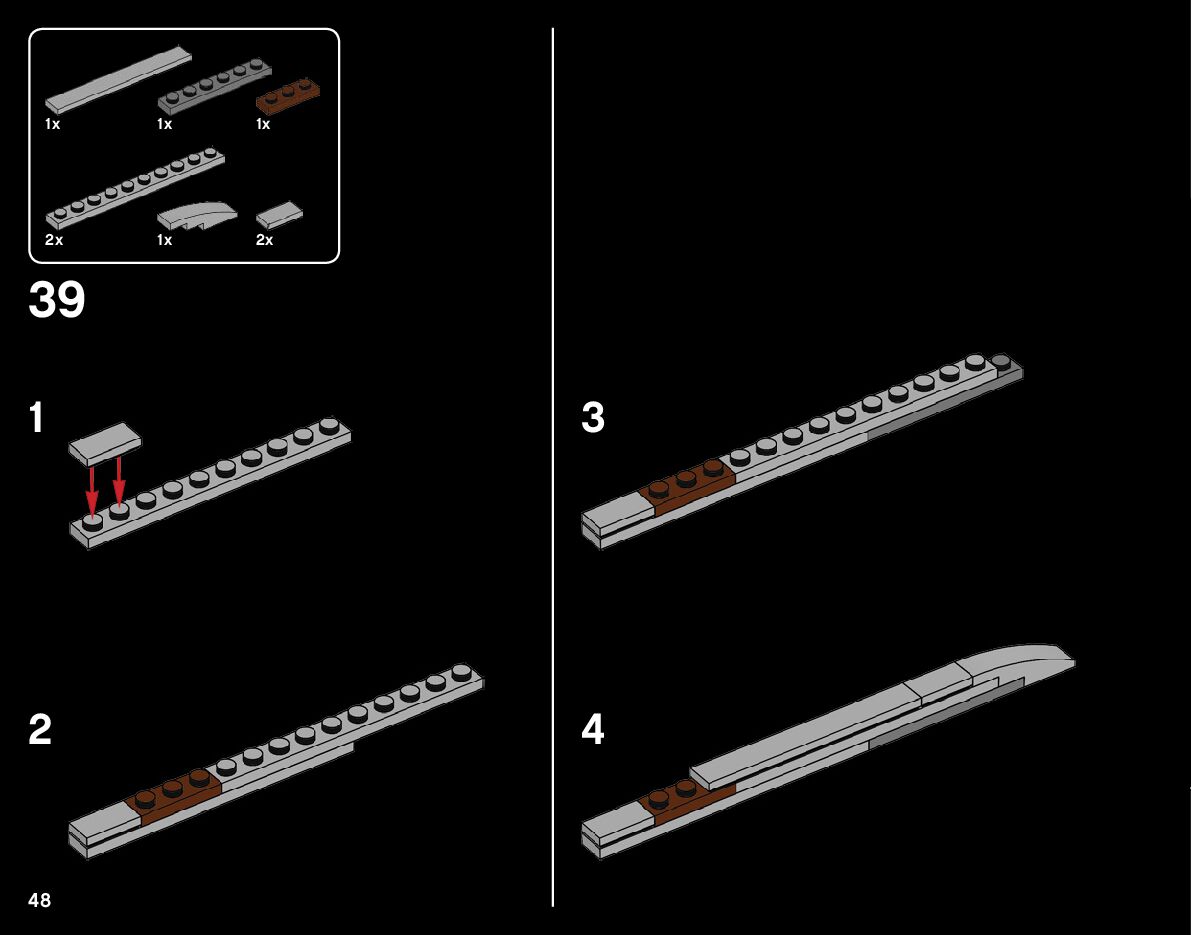 1x 1x 1x

2x 1x 2x

39

1

2

3

4

48