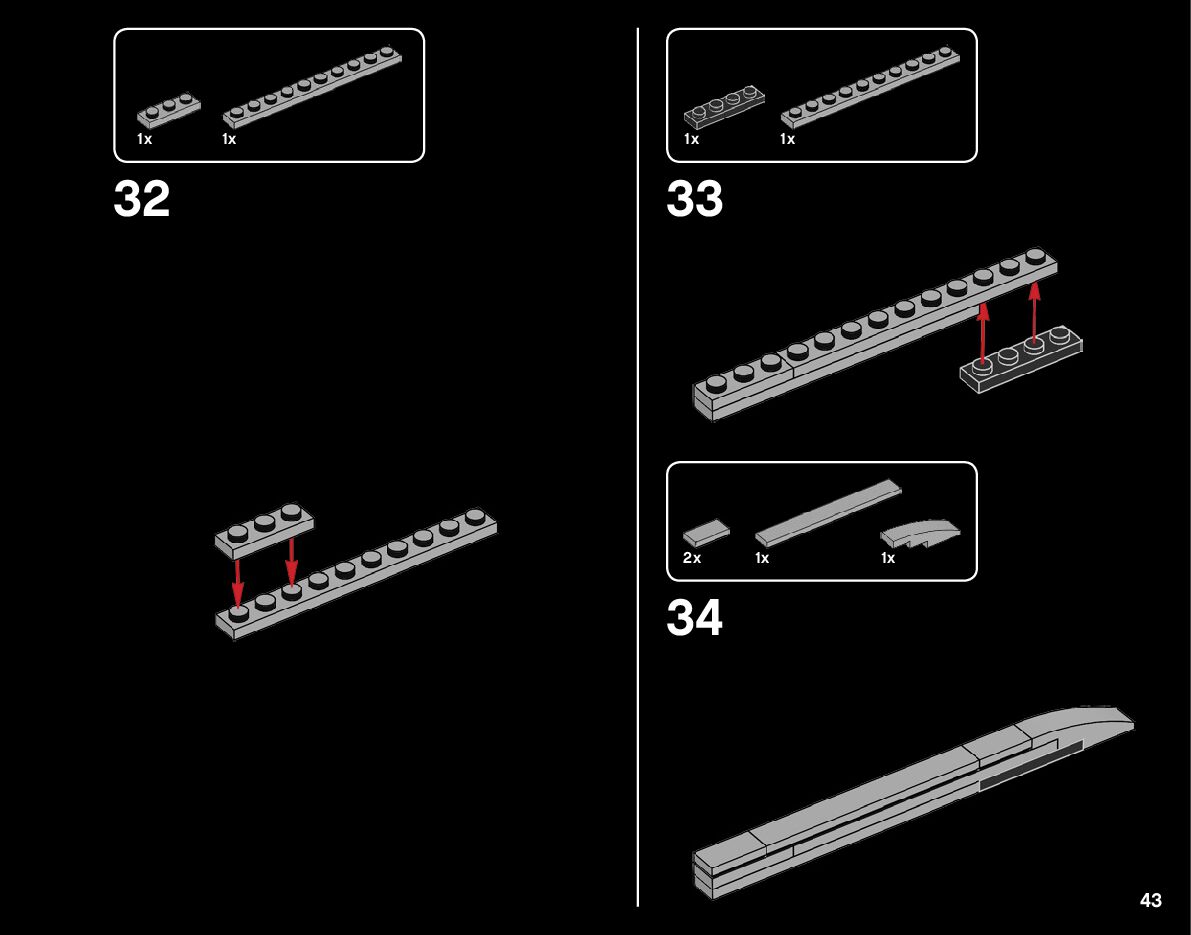 1x 1x

32

1x 1x

33

2x 1x 1x

34

43