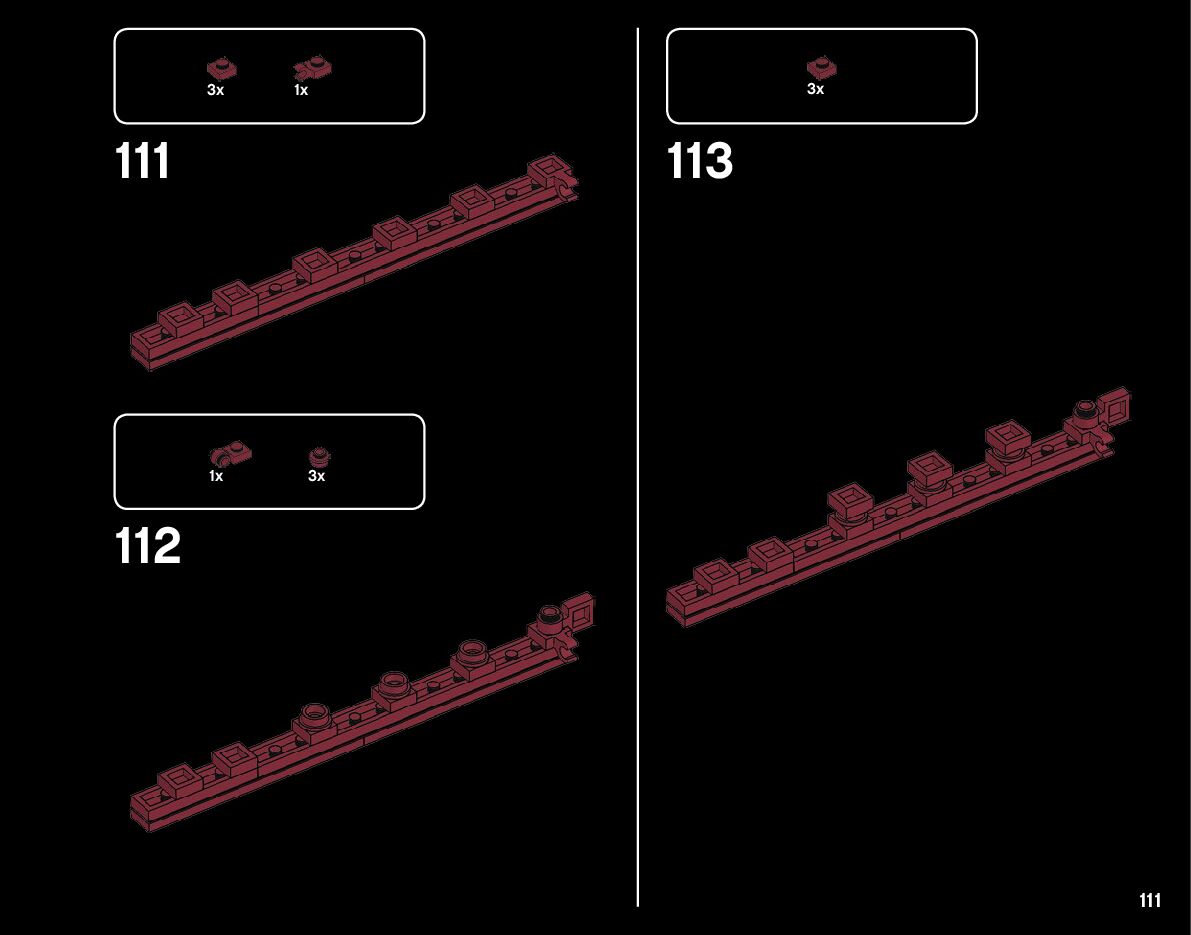 3x 1x

111

1x 3x

112

3x

113

111