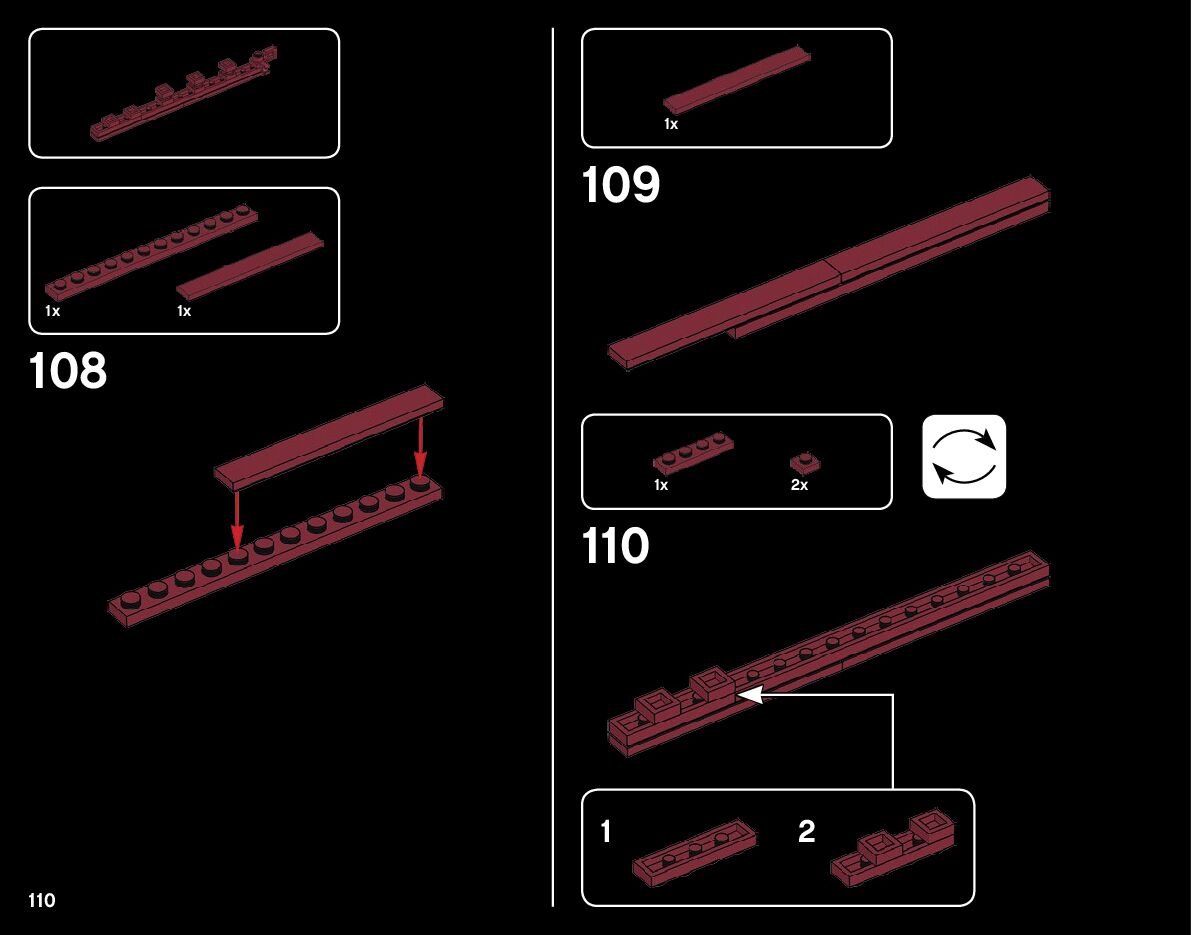 1x

1x

108

110

1x

109

1x

2x

110

1

2