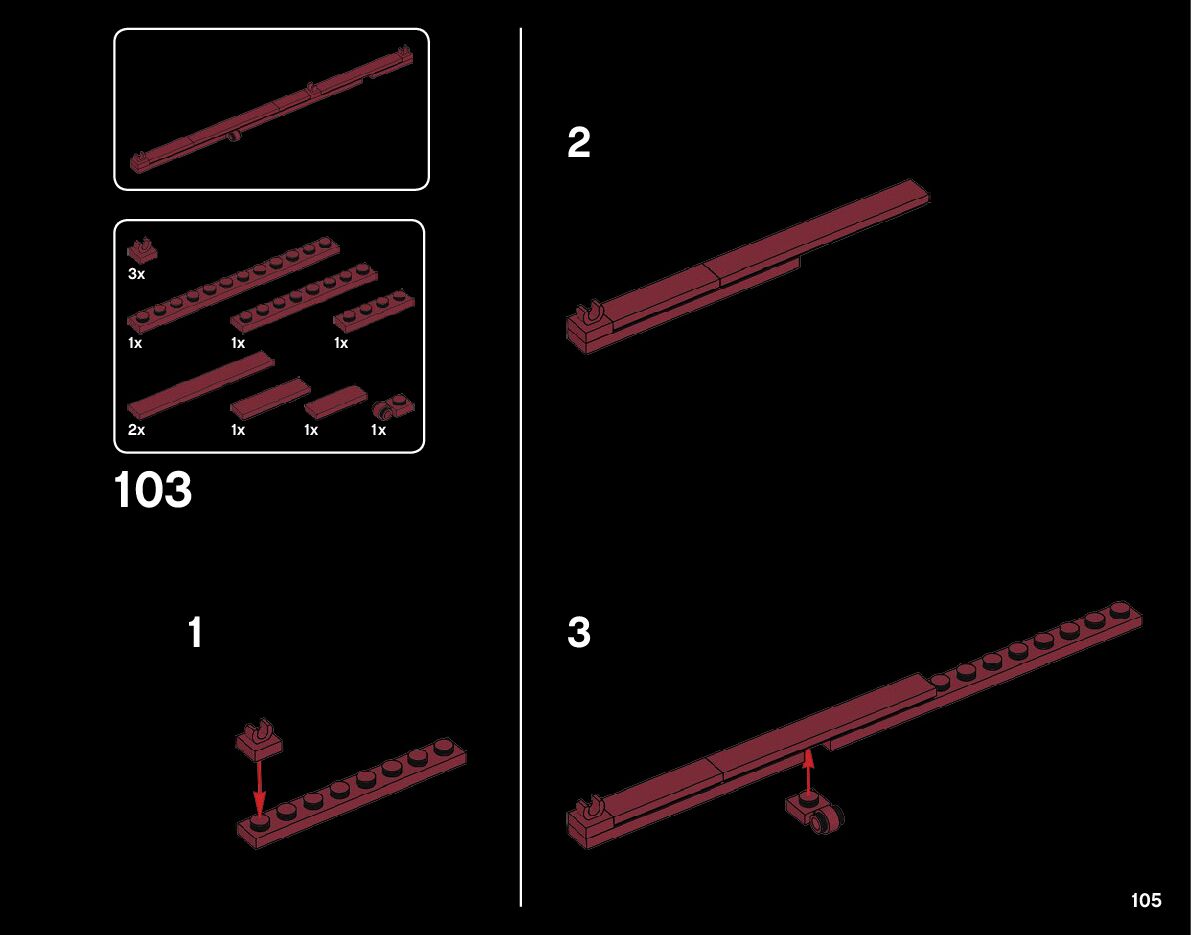 3x

1x

1x

1x

2x

1x

1x

1x

103

1

2

3

105