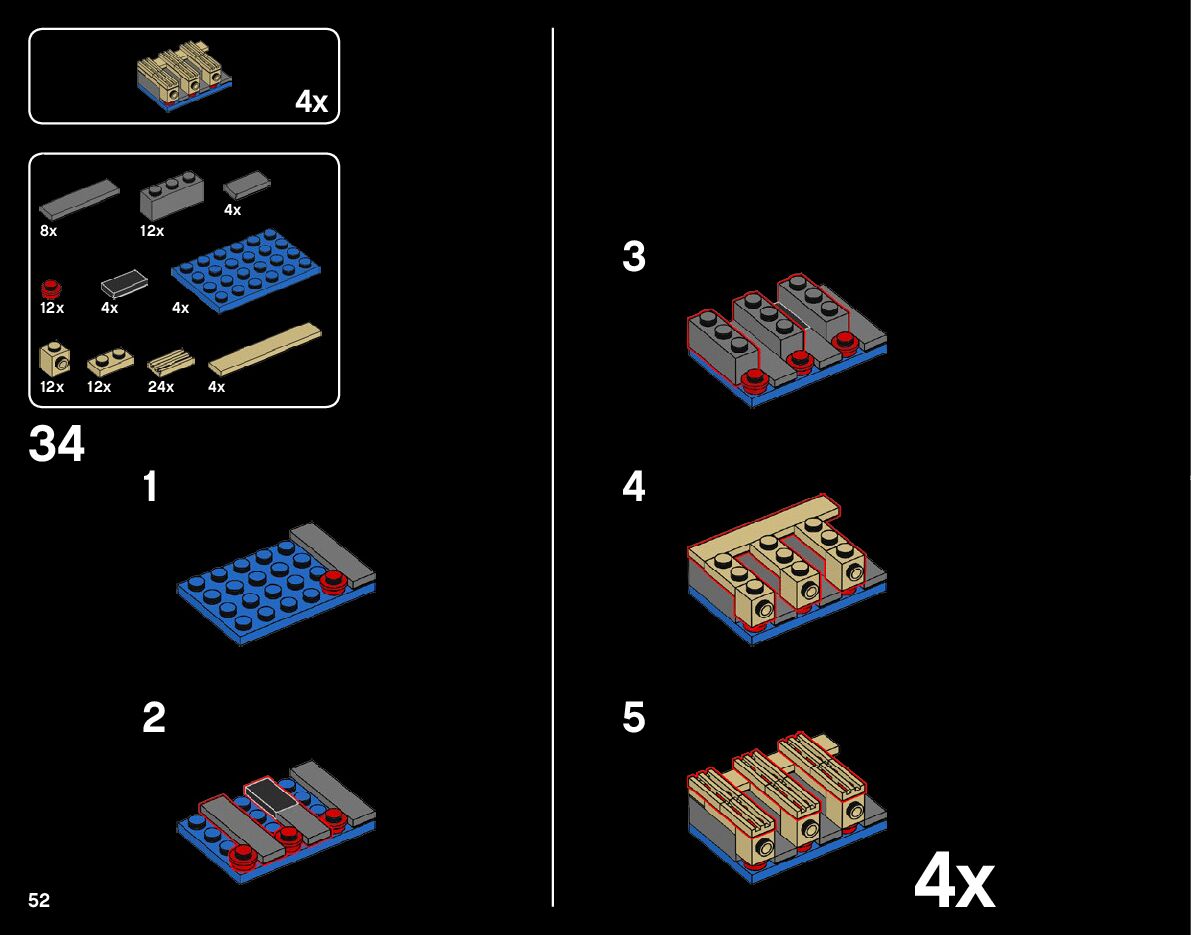 4x

8x
12x
4x
12x
4x
4x
12x
12x
24x
4x

34

1

2

52

3

4

5

4x