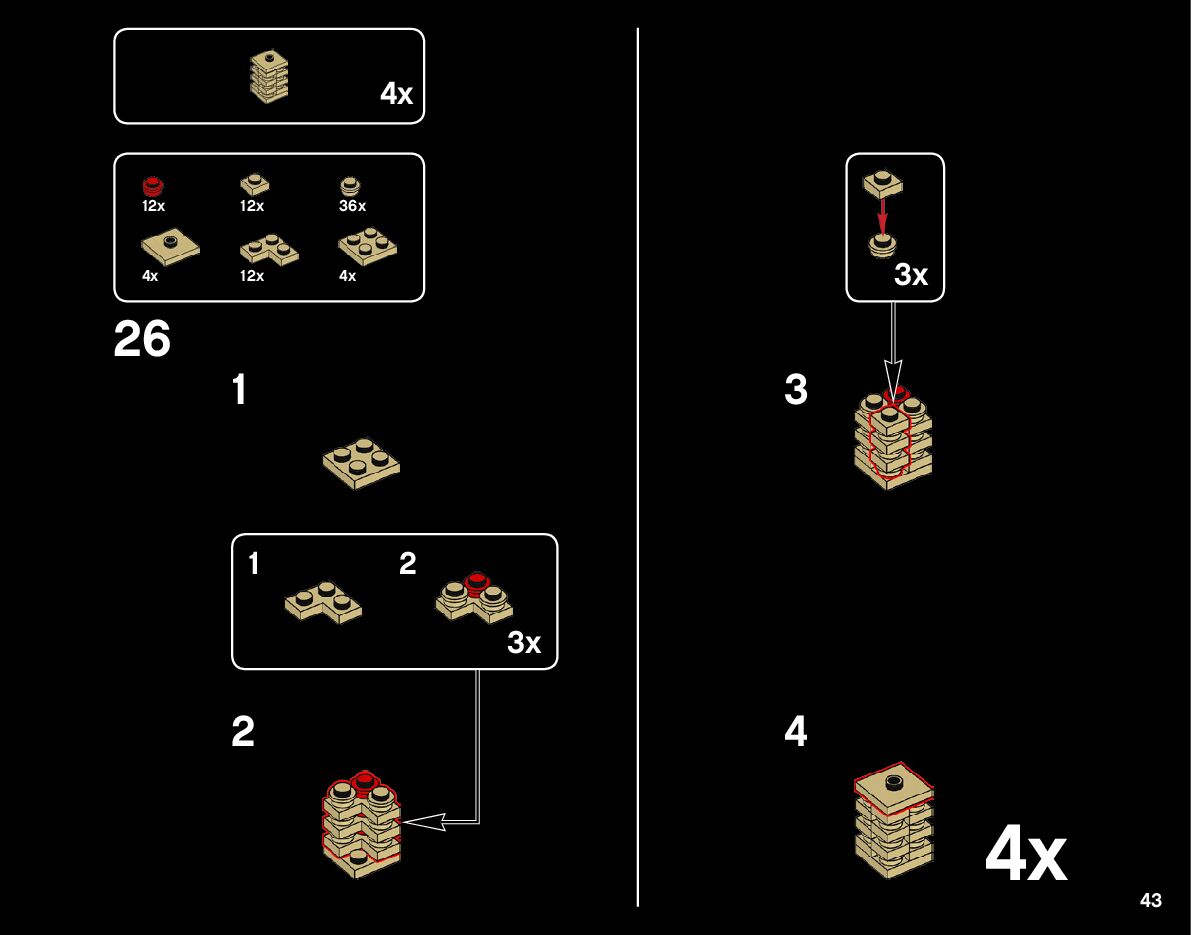 4x

12x
12x
36x
4x
12x
4x

26

1

1
2
3x

2

3x

3

4

4x

43