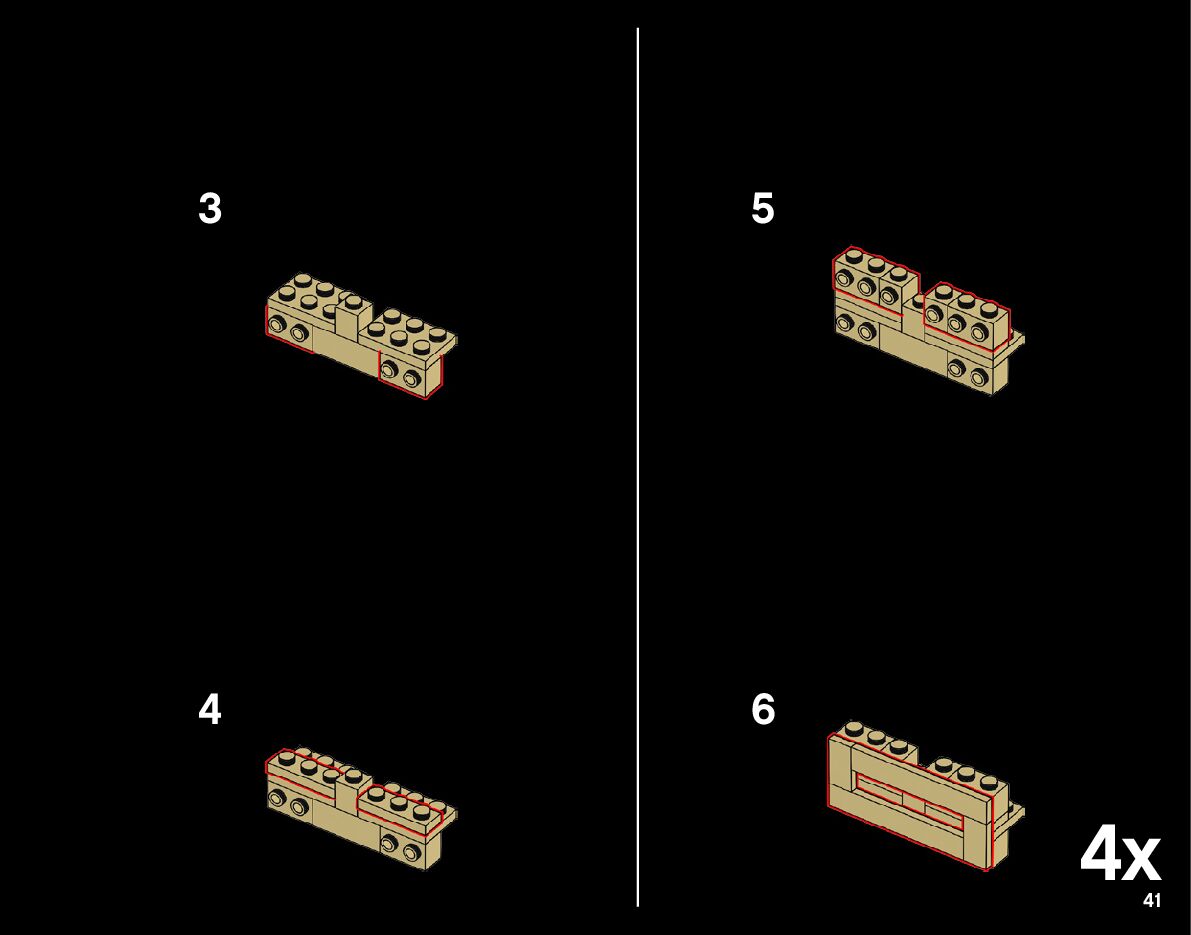 3

4

5

6

4x

41