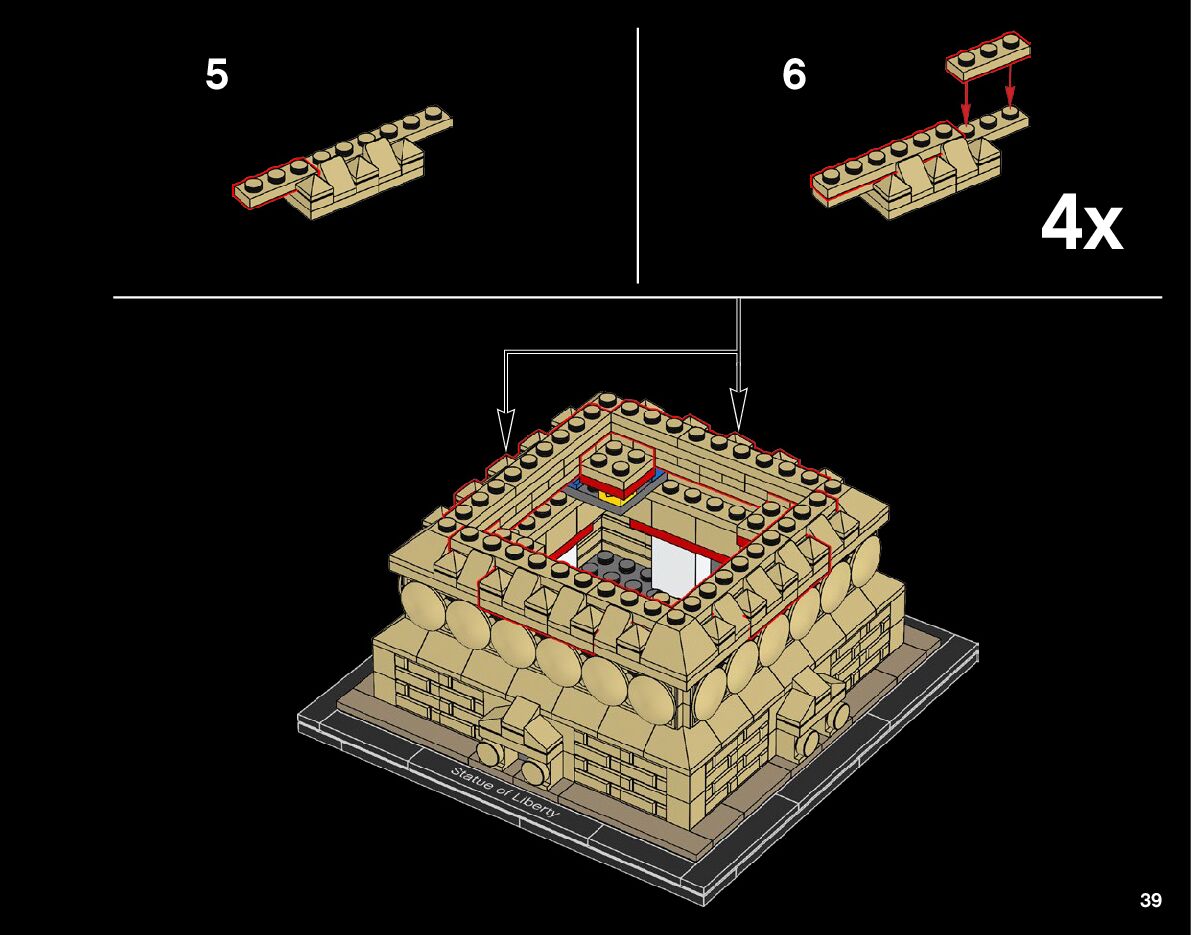 5

6

4x

Statue of Liberty

39