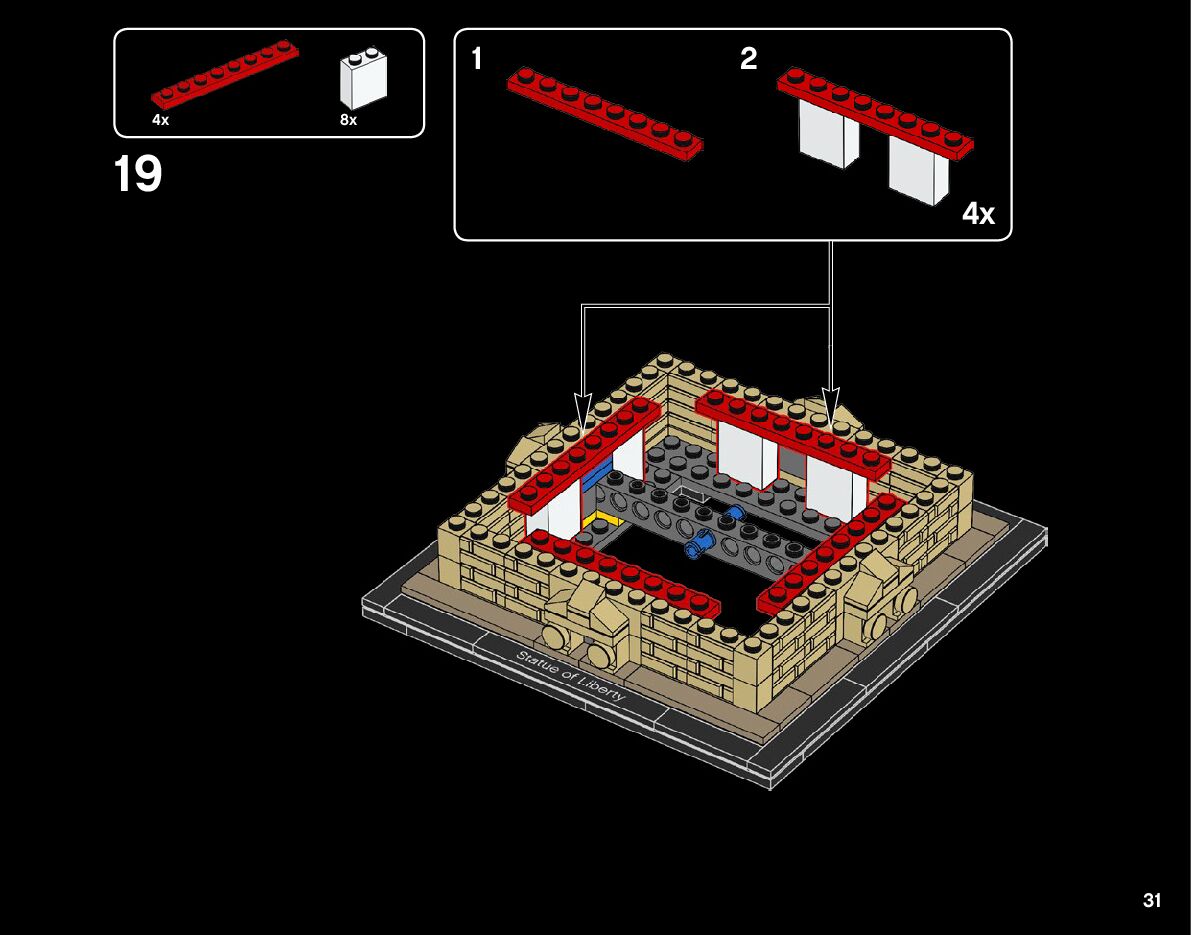 4x
8x

19

1

2

4x

Statue of Liberty

31