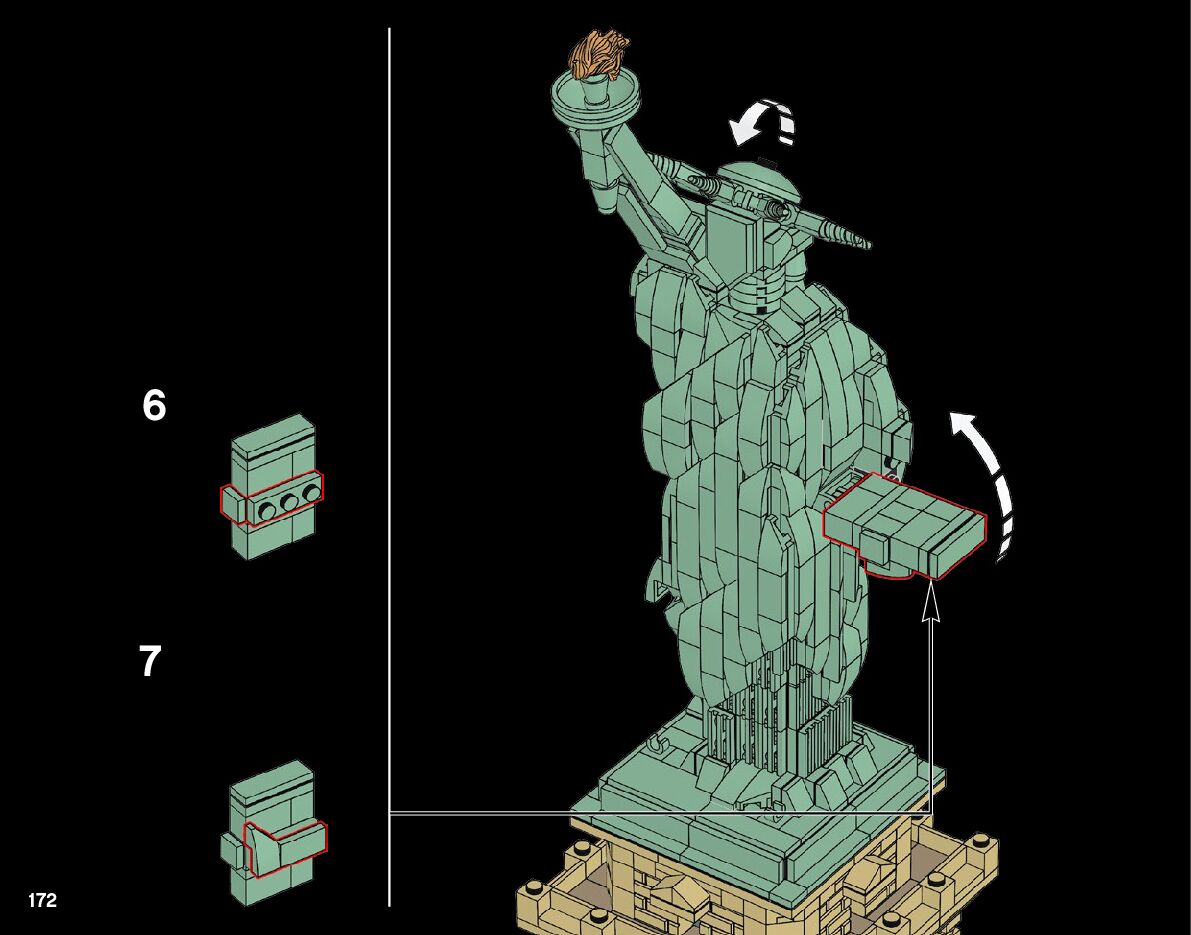 6

7

172