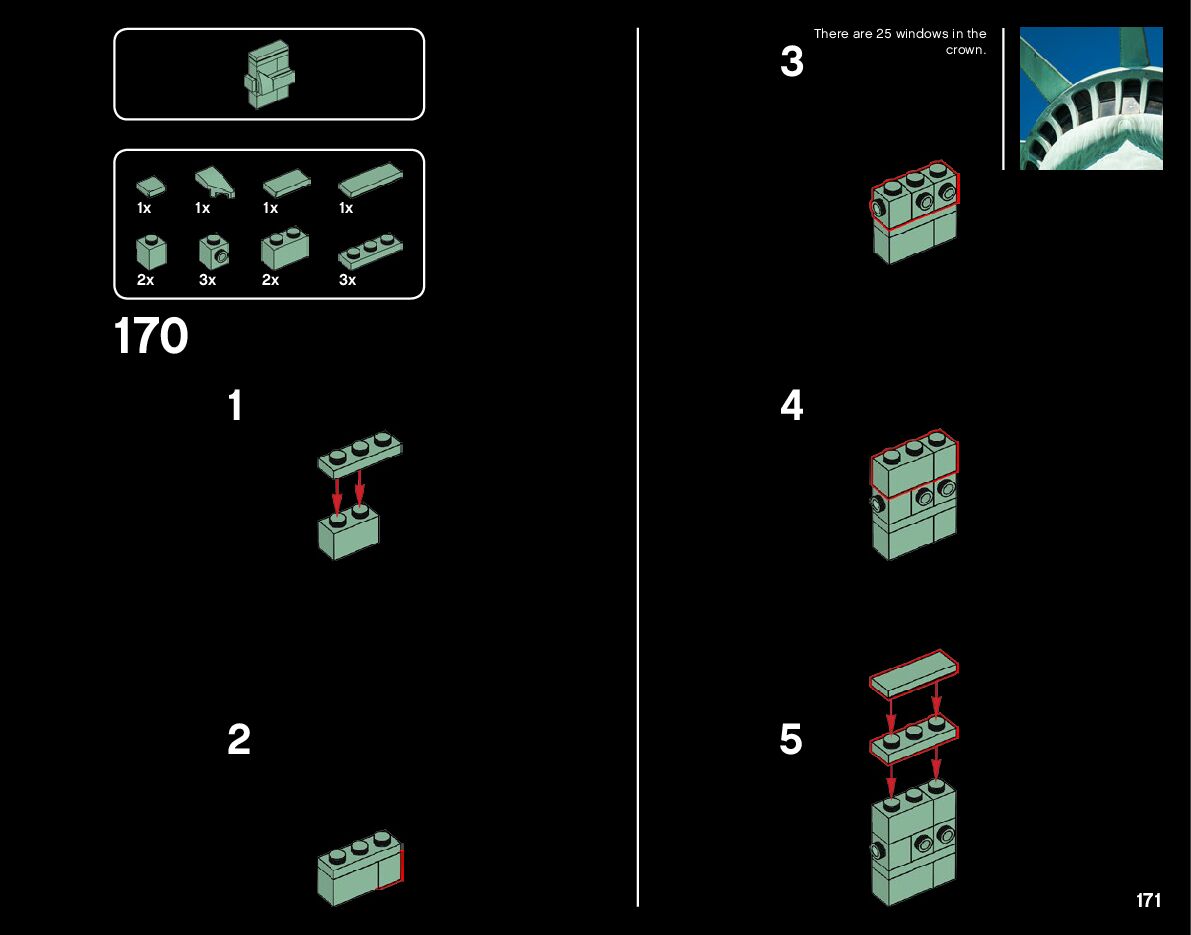 1x 1x 1x 1x
2x 3x 2x 3x

170

1

2

3

There are 25 windows in the crown.

4

5

171