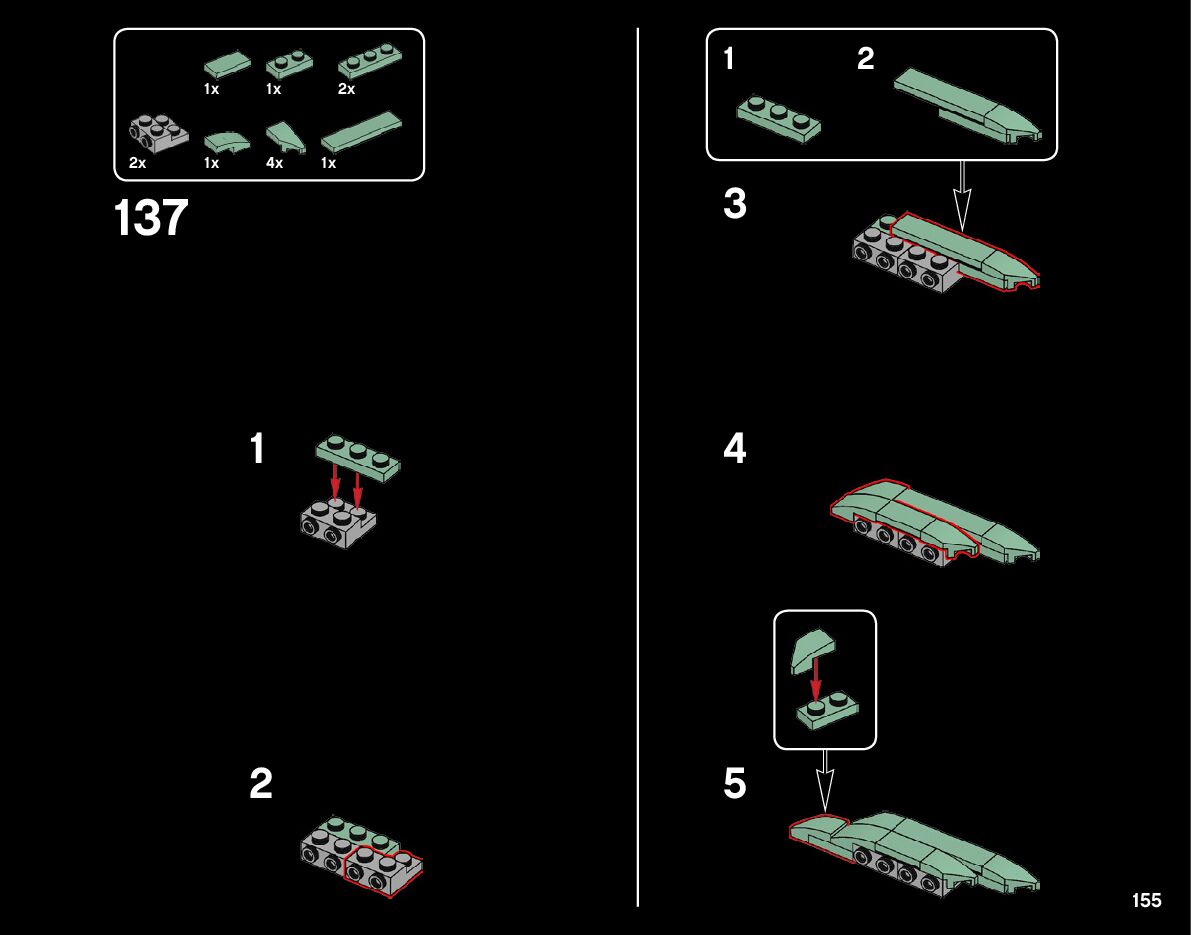 1x 1x 2x
2x 1x 4x 1x

137

1

2

1 2

3

4

5

155